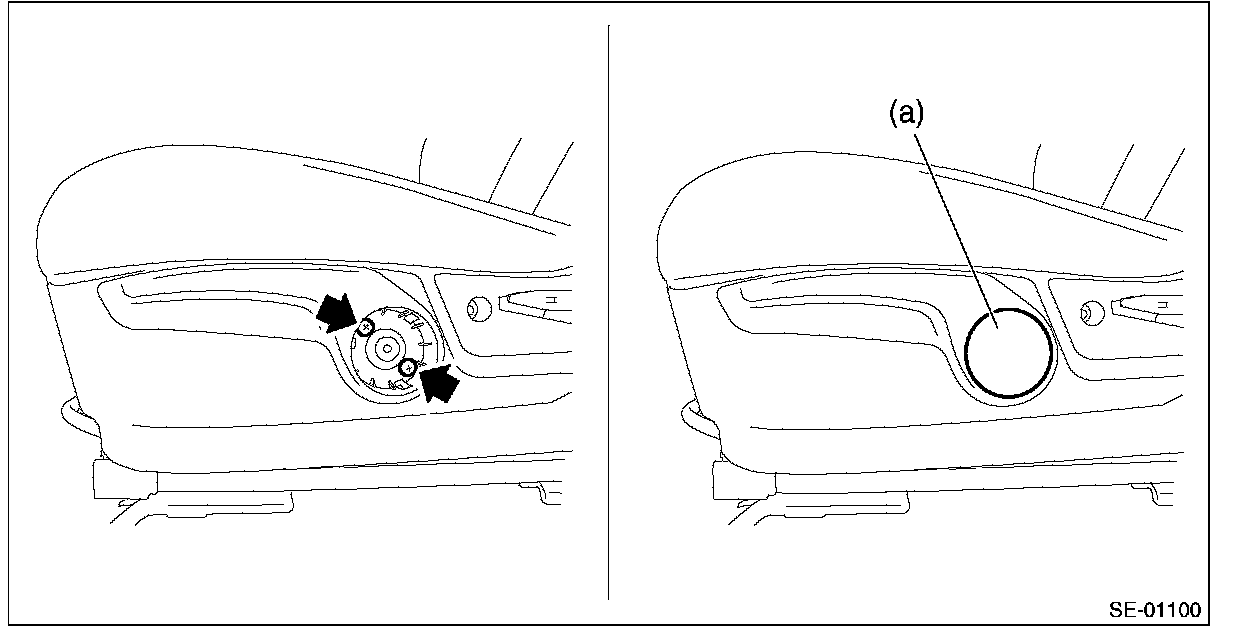 (a)

SE-01100