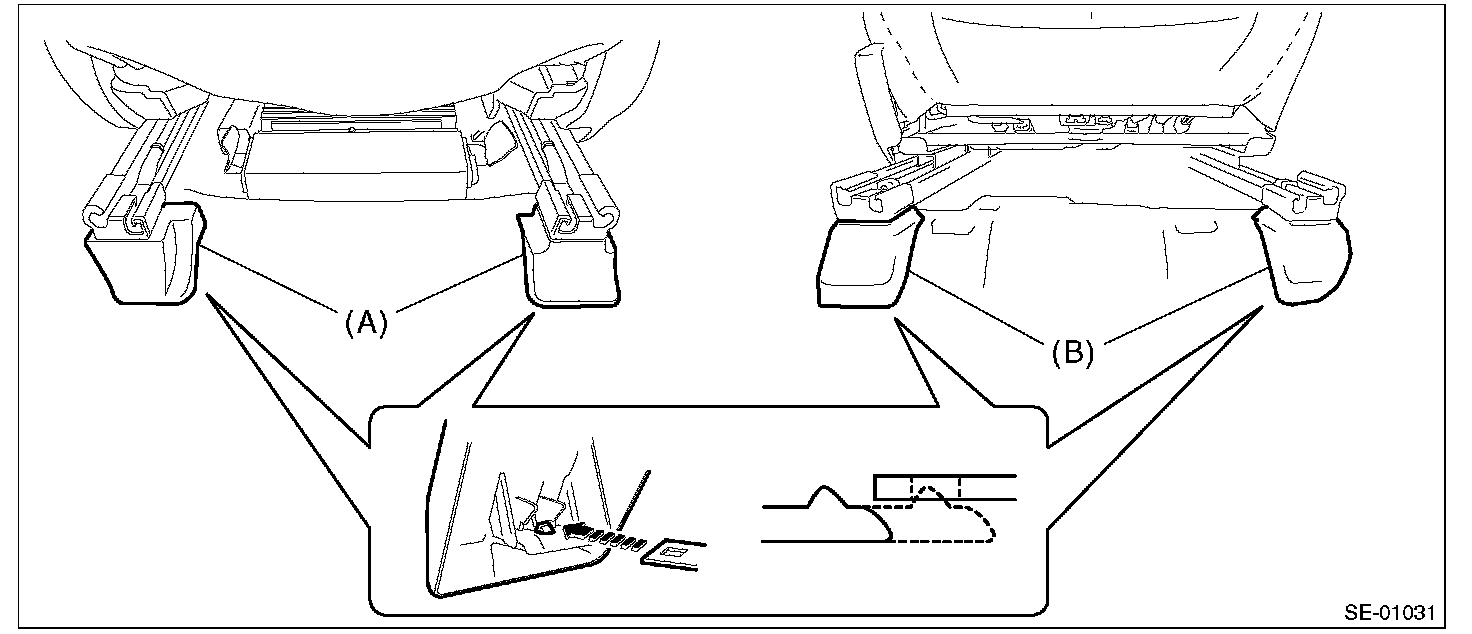 (A)

(B)

SE-01031