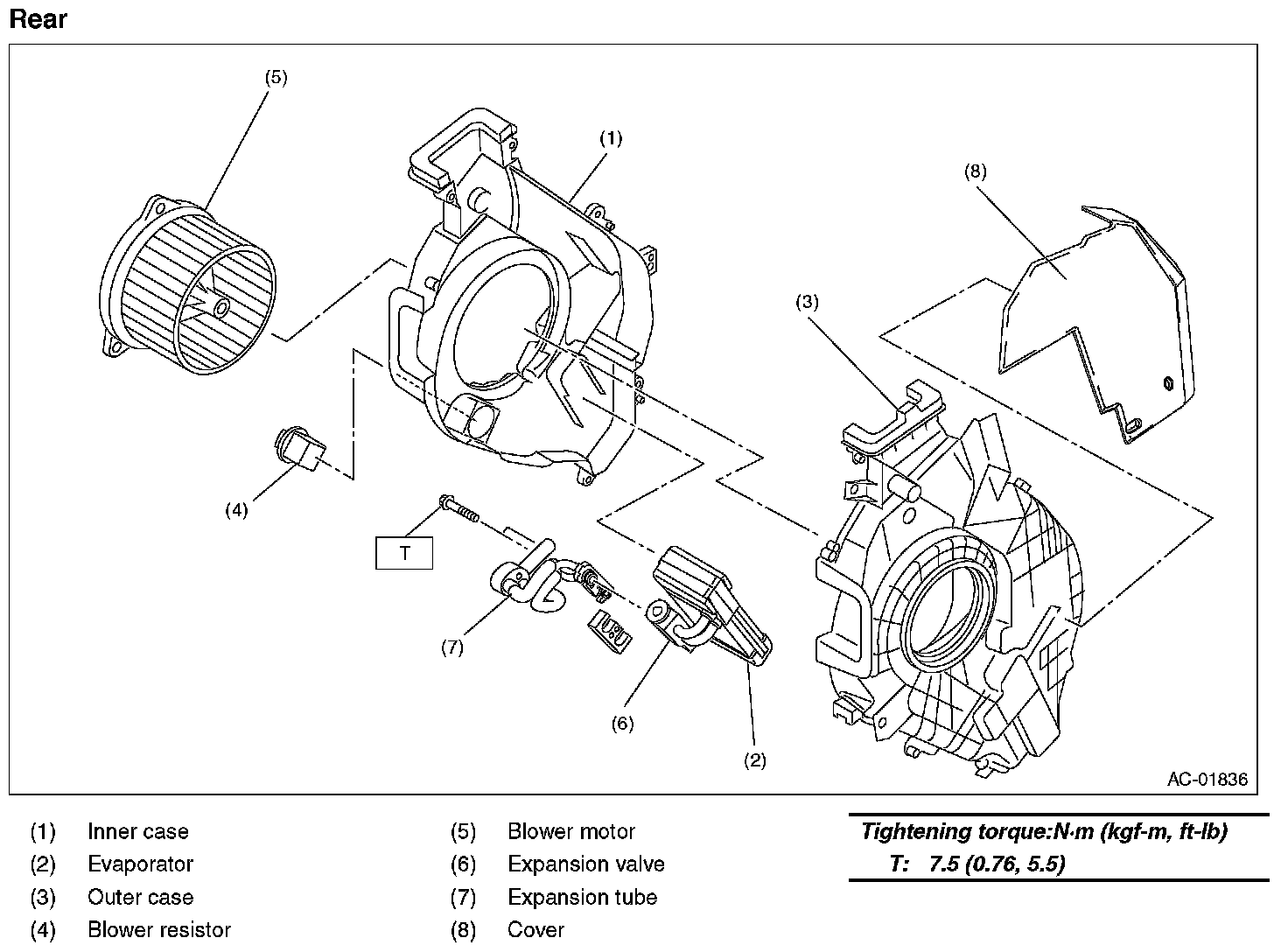 Rear

(5)

(1)

(8)

(3)

(4)

T

(7)

(6)

(2)

AC-01836

(1) Inner case
(2) Evaporator
(3) Outer case
(4) Blower resistor

(5) Blower motor
(6) Expansion valve
(7) Expansion tube
(8) Cover

Tightening torque:N·m (kgf-m, ft-lb)
T: 7.5 (0.76, 5.5)