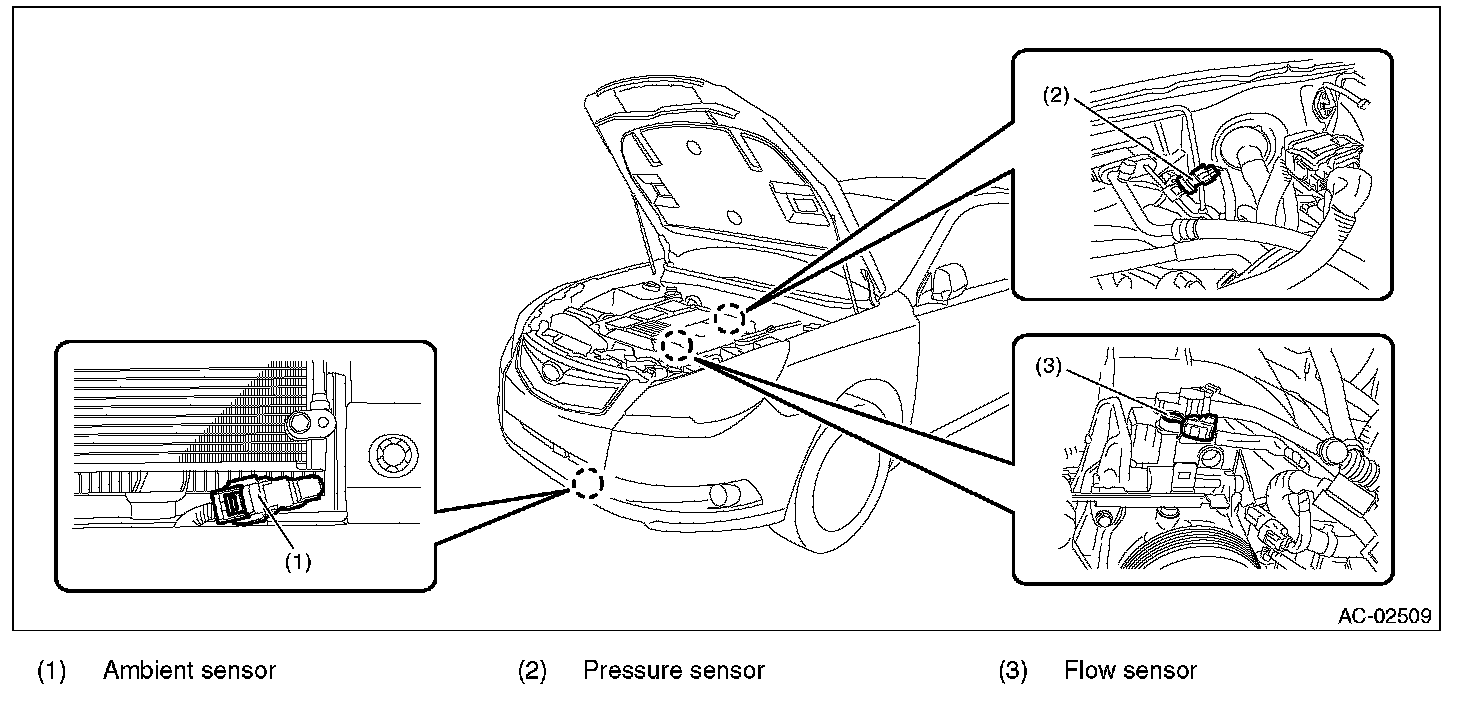 (2)

(3)

(1)

AC-02509

(1) Ambient sensor
(2) Pressure sensor
(3) Flow sensor