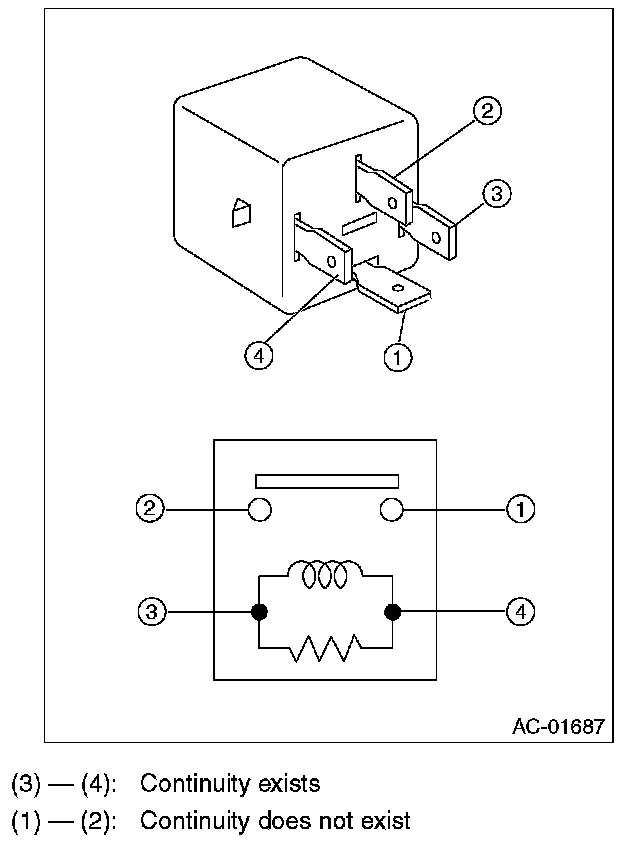 2
3
4
1

2
1
3
4

AC-01687

(3) — (4): Continuity exists
(1) — (2): Continuity does not exist