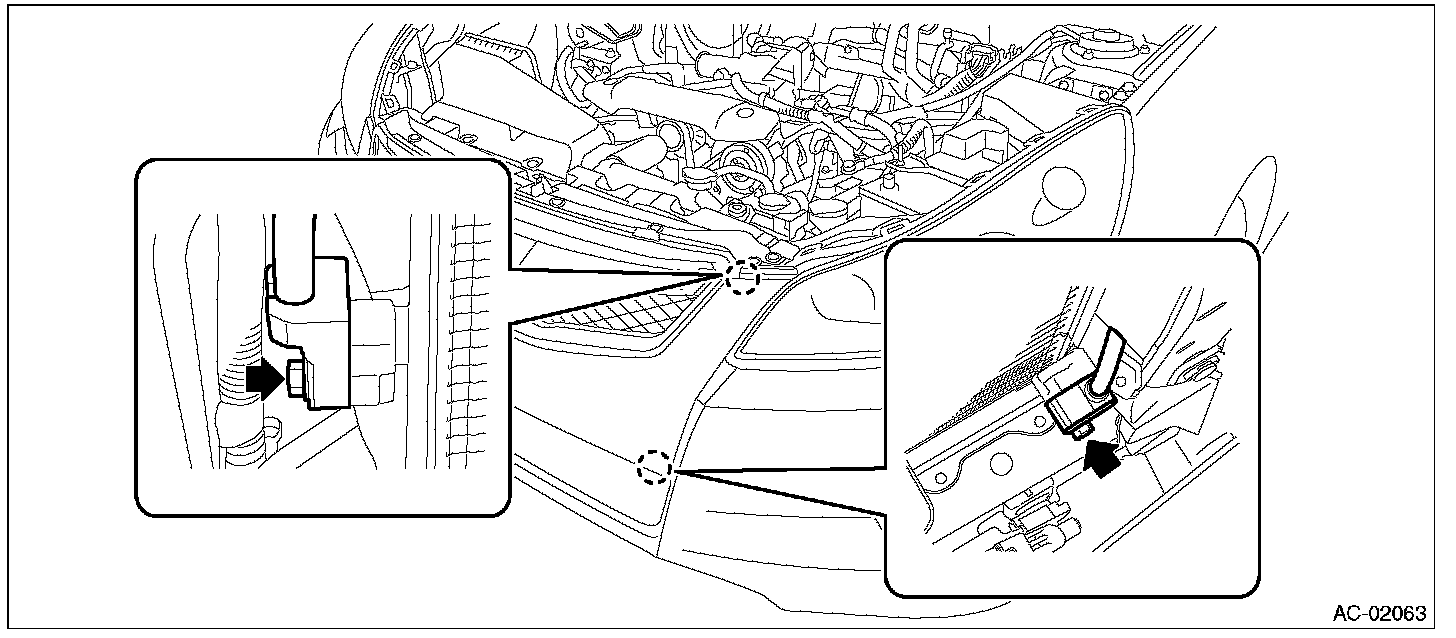 AC-02063