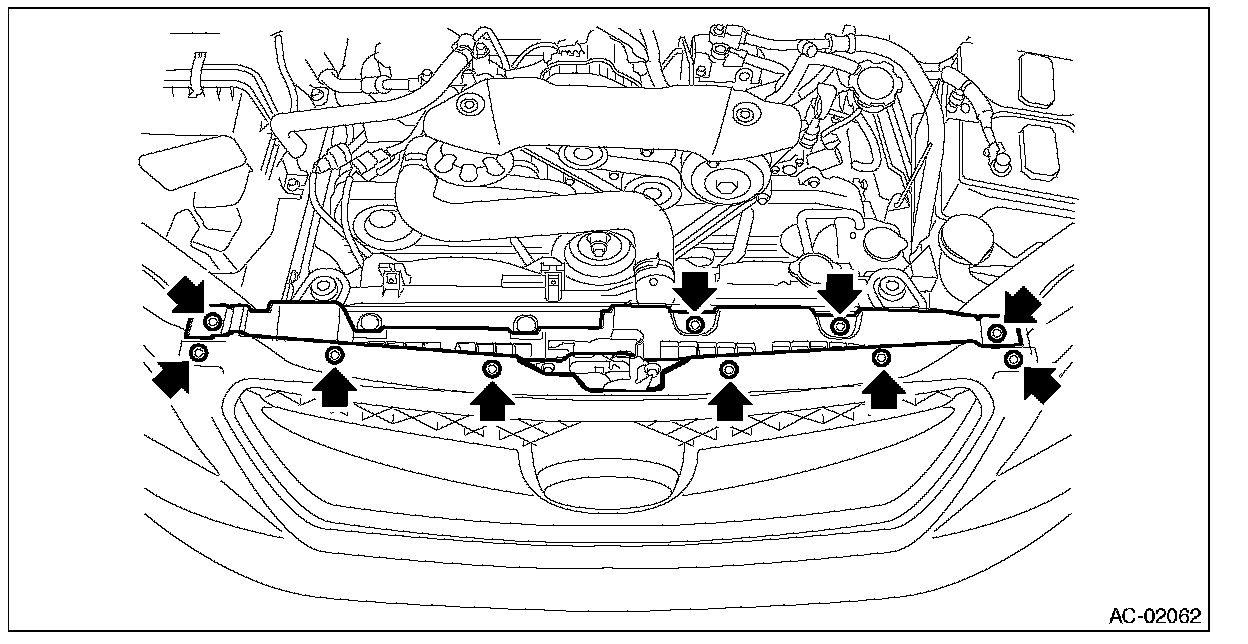 AC-02062