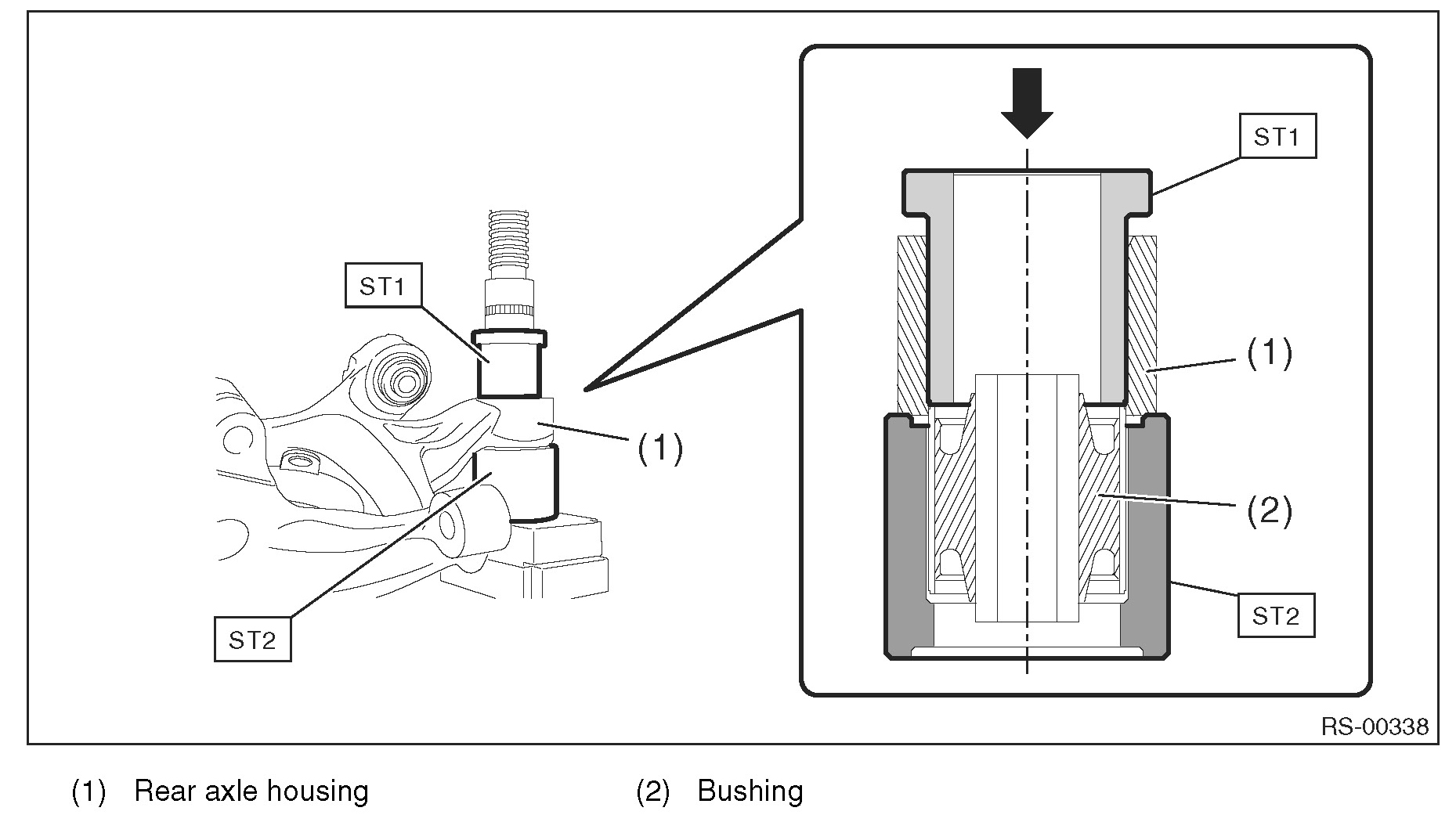 ST1

(1)

ST2

ST1

(1)

(2)

ST2

RS-00338

(1) Rear axle housing

(2) Bushing