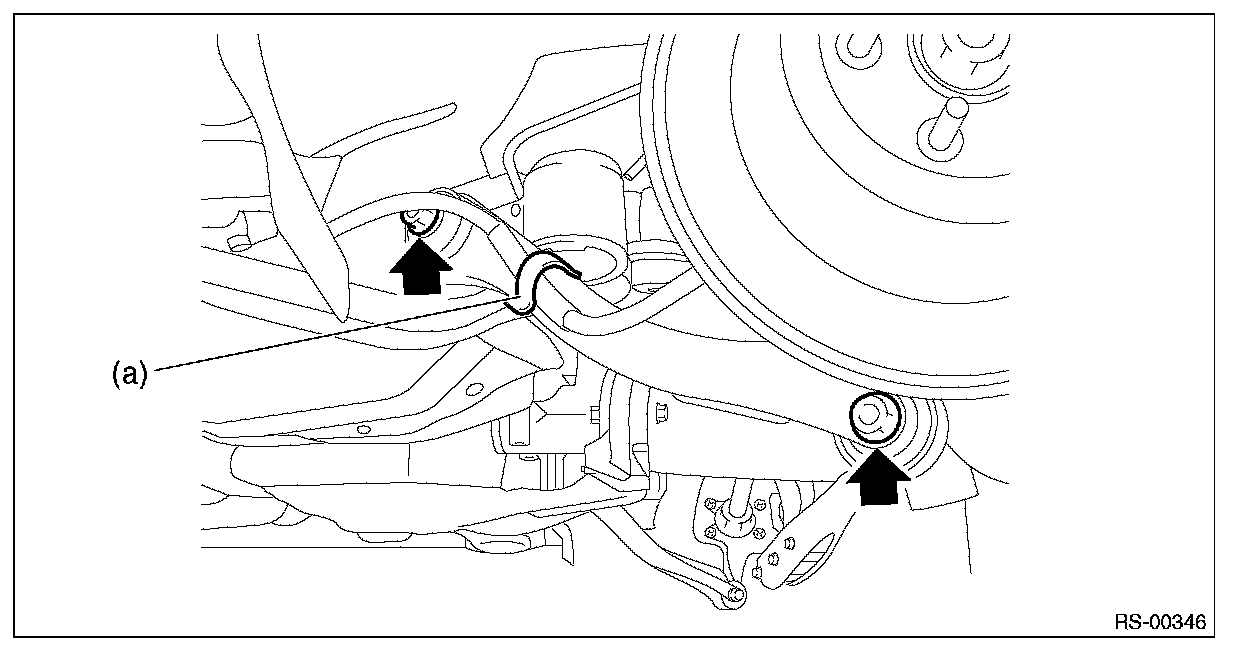 (a)

RS-00346