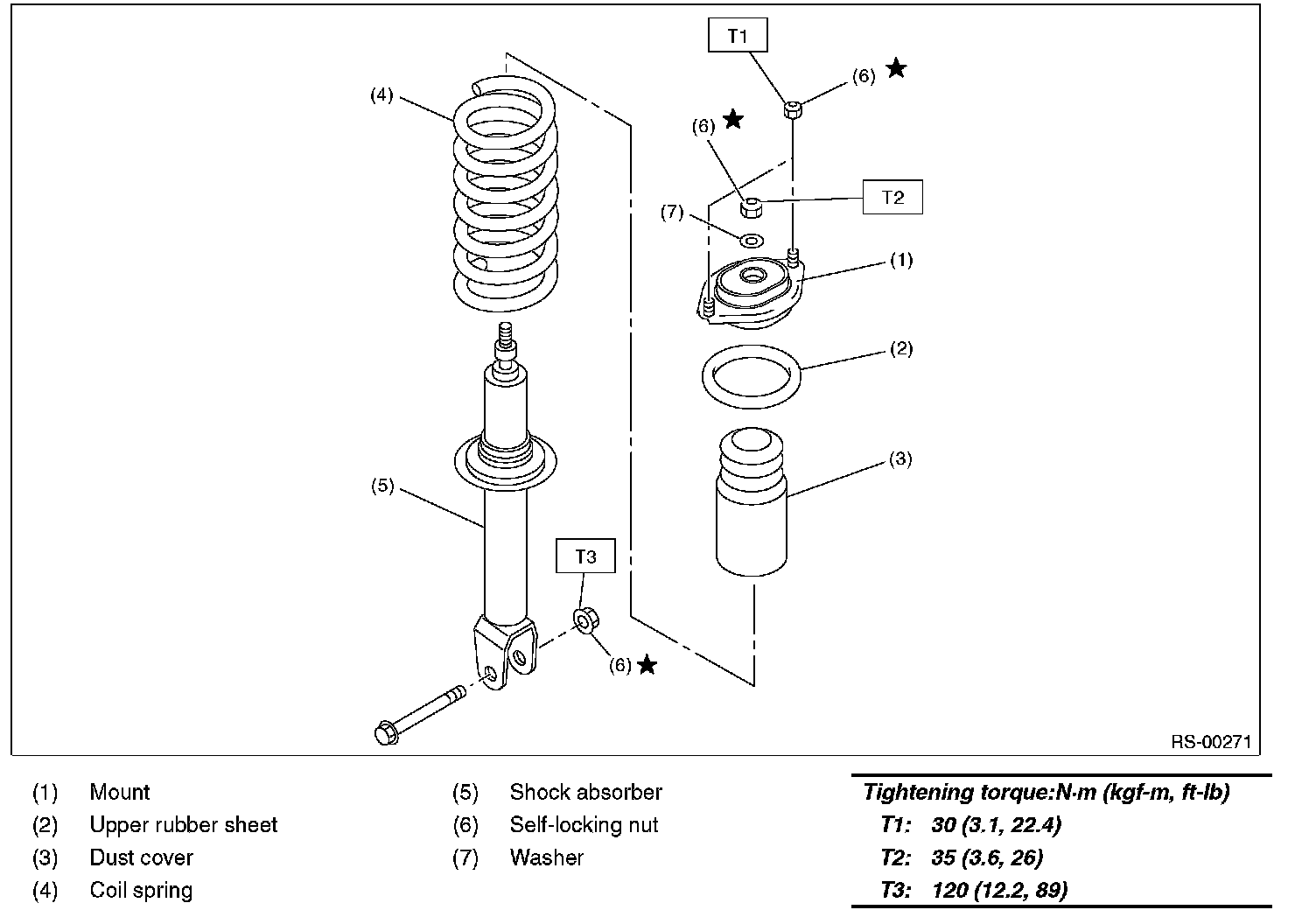 T1
(6) ★
(4)
(6) ★
T2
(7)
(1)
(2)
(3)
(5)
T3
(6) ★
RS-00271

(1) Mount
(2) Upper rubber sheet
(3) Dust cover
(4) Coil spring
(5) Shock absorber
(6) Self-locking nut
(7) Washer

Tightening torque:N·m (kgf-m, ft-lb)
T1: 30 (3.1, 22.4)
T2: 35 (3.6, 26)
T3: 120 (12.2, 89)