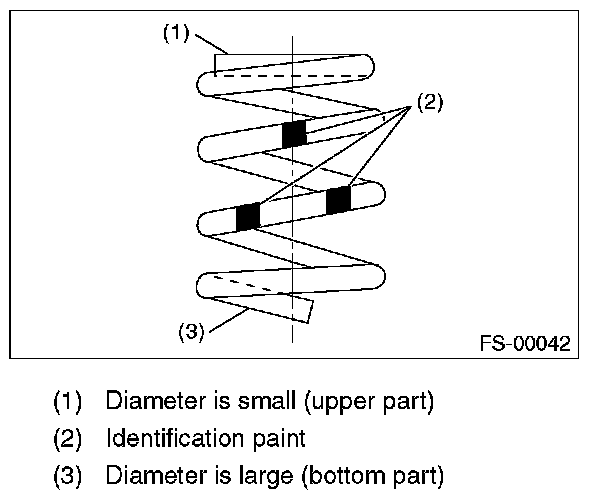 (1)
(2)
(3)
FS-00042

(1) Diameter is small (upper part)
(2) Identification paint
(3) Diameter is large (bottom part)