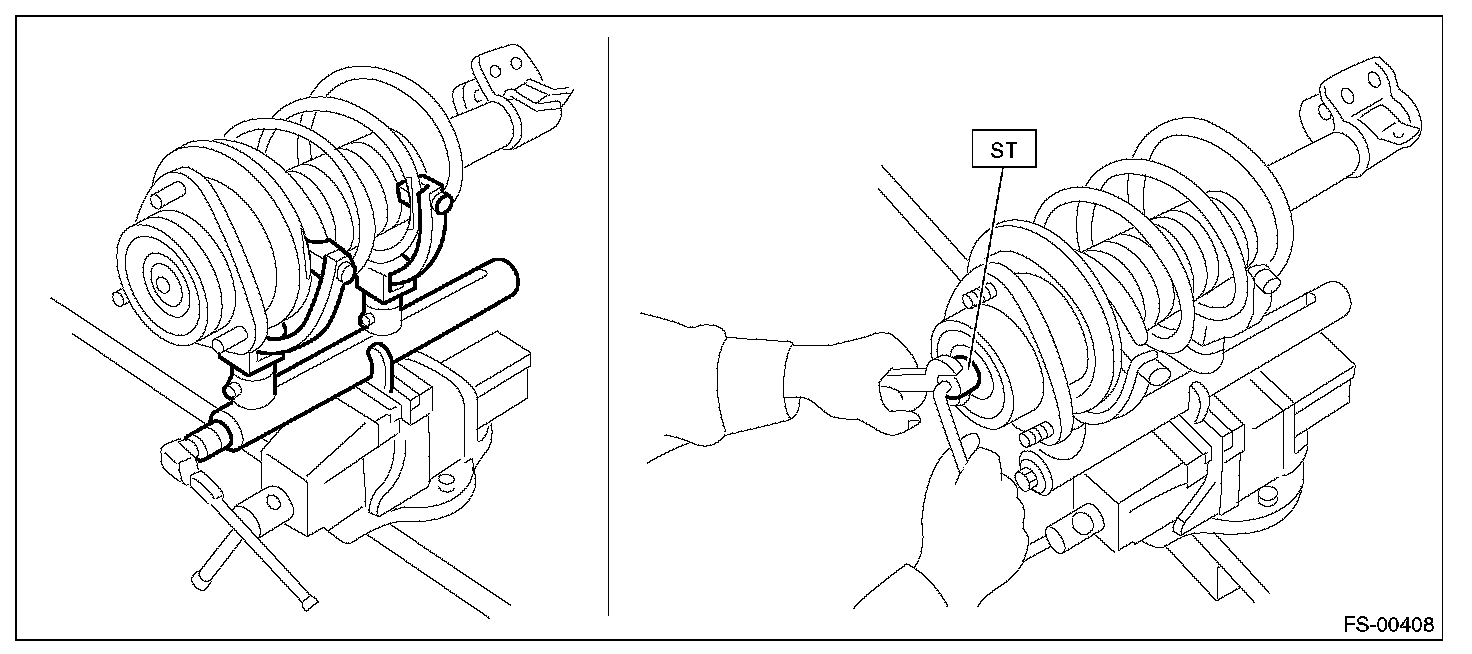 ST

FS-00408