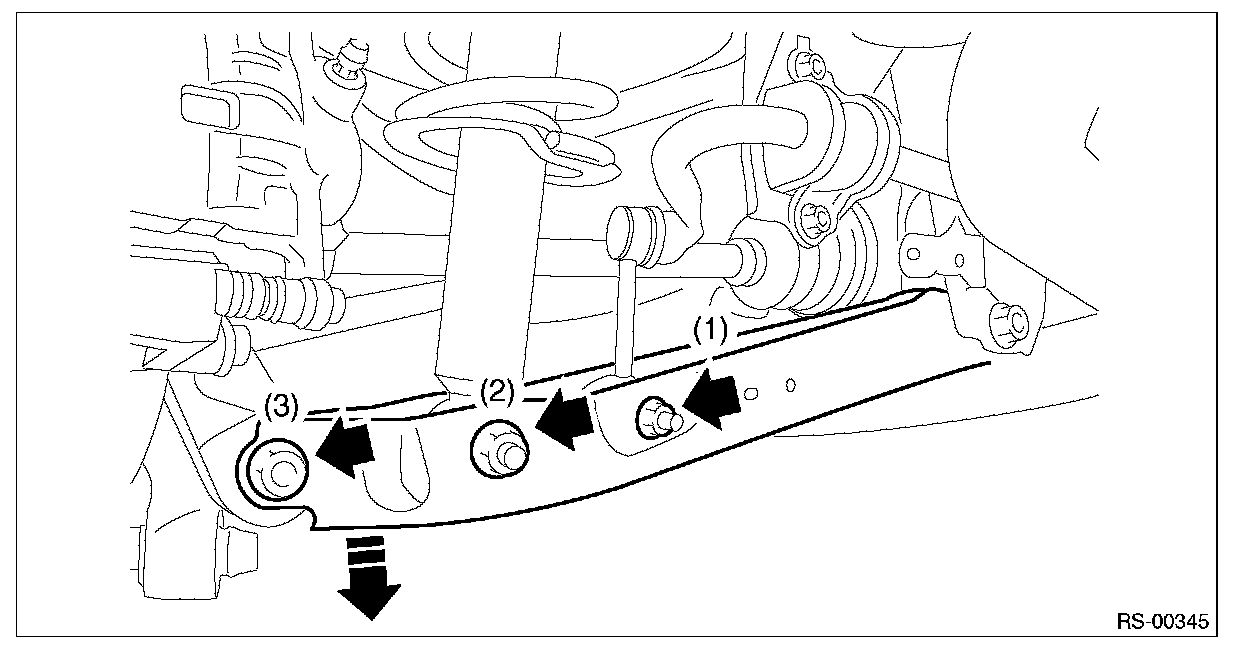 (1)
(2)
(3)
RS-00345