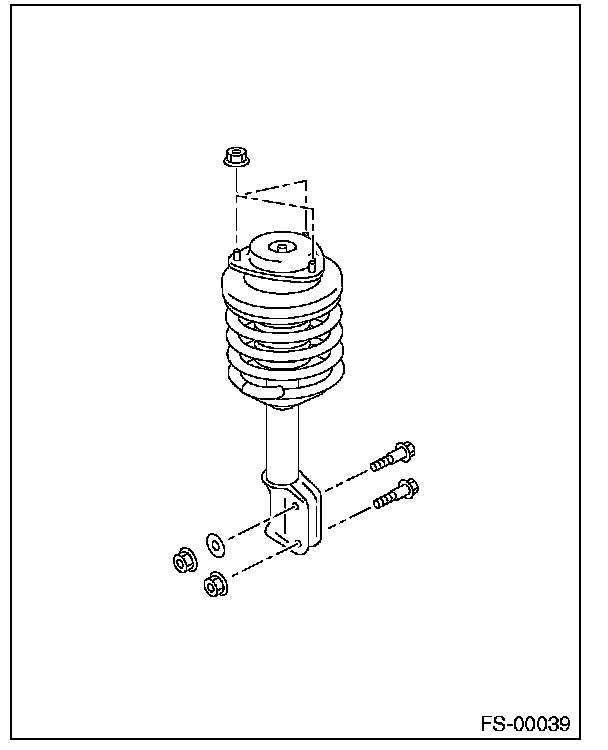 FS-00039