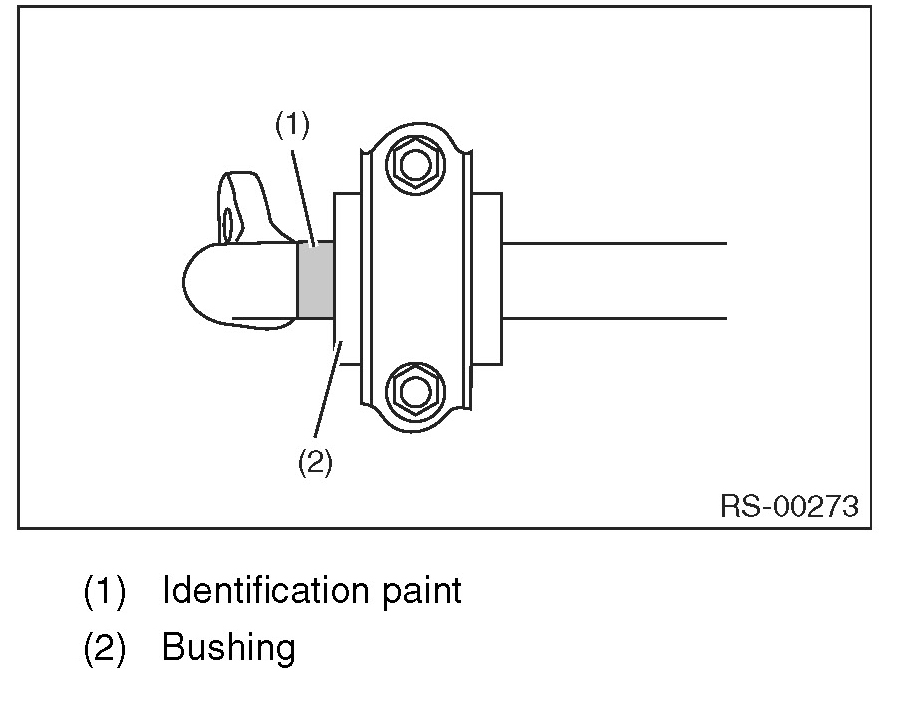 (1)

(2)

RS-00273

(1) Identification paint

(2) Bushing