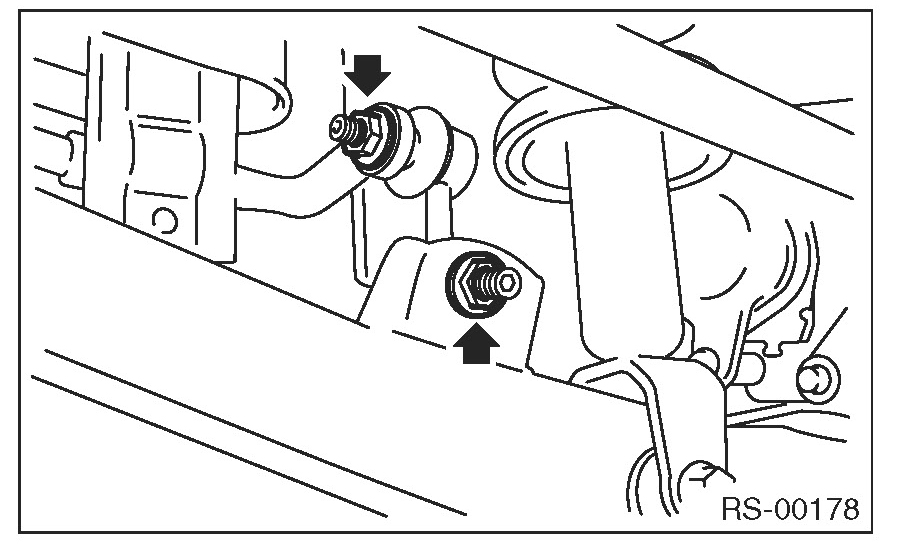 RS-00178