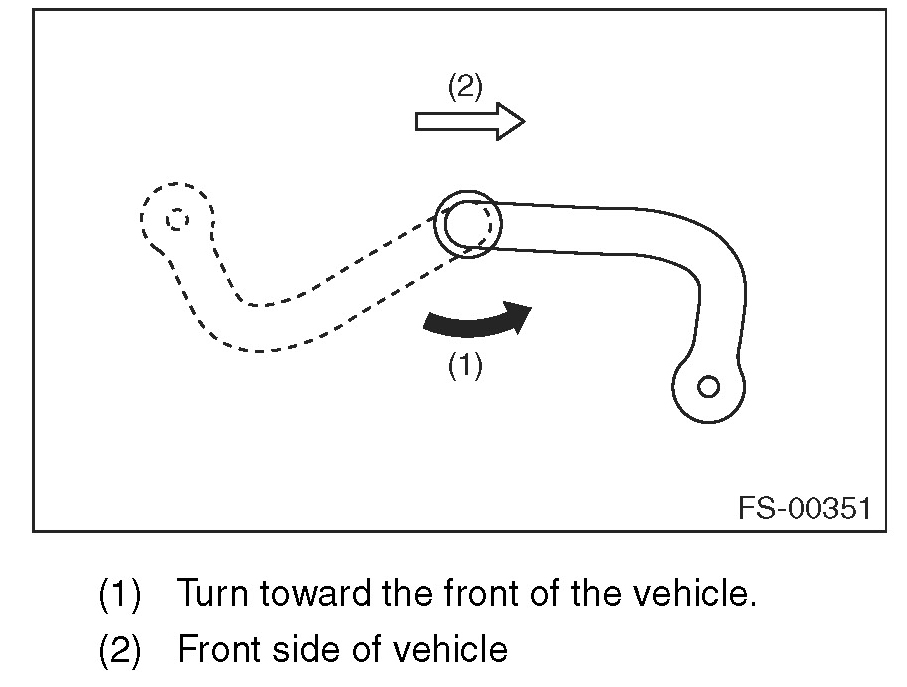 (2)

(1)

FS-00351

(1) Turn toward the front of the vehicle.

(2) Front side of vehicle