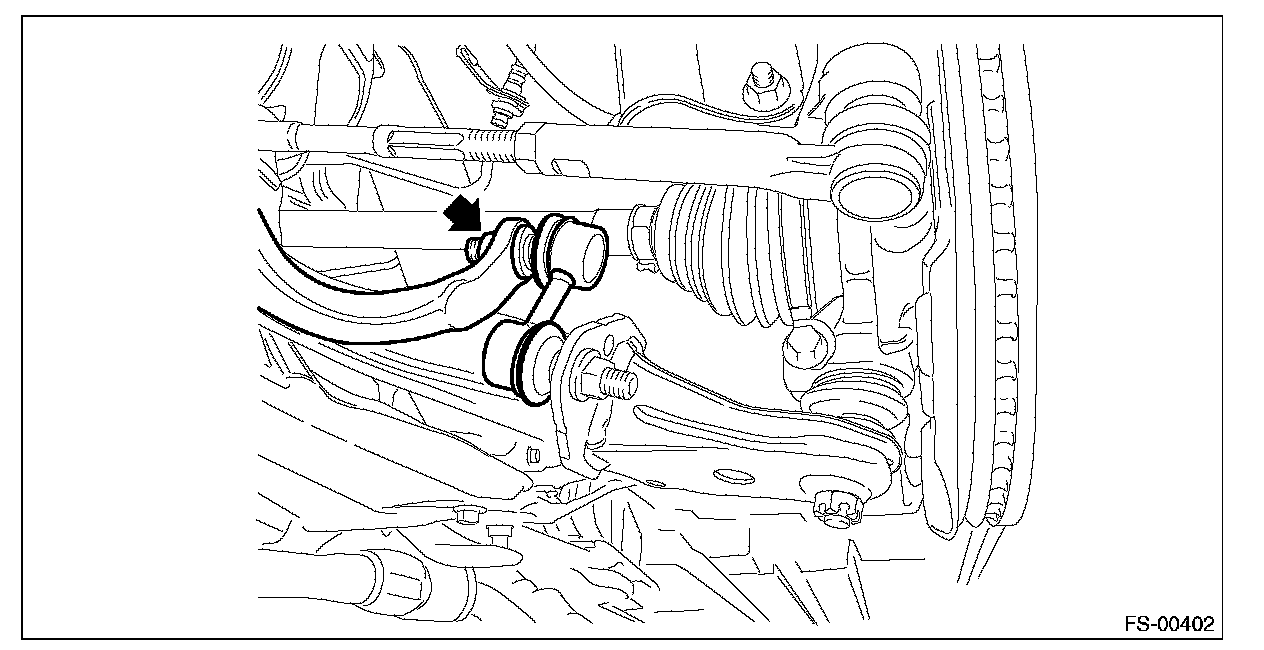 FS-00402