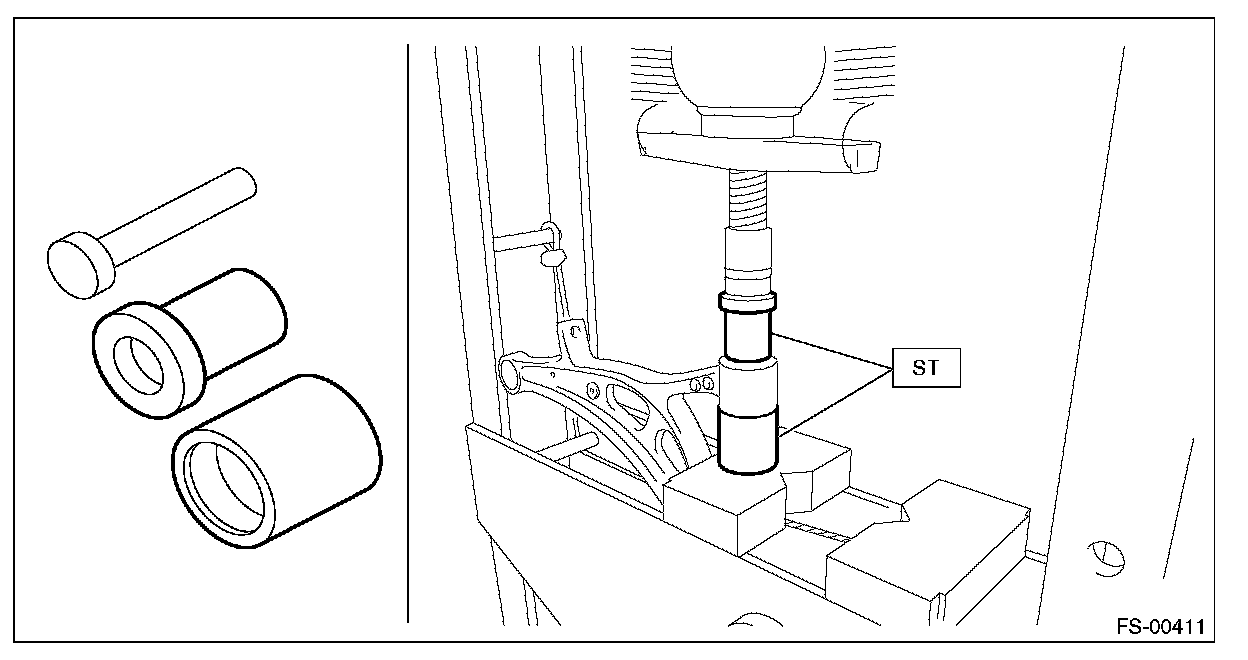 ST

FS-00411