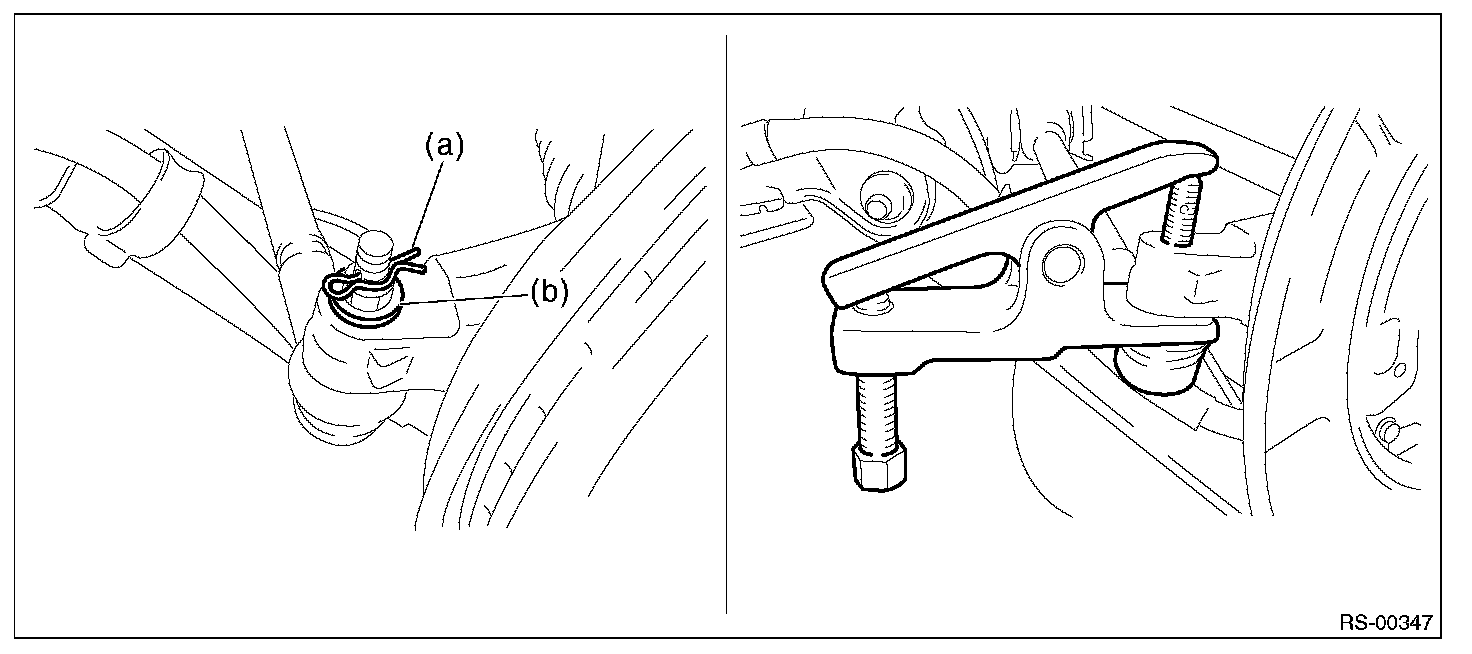 (a)
(b)
RS-00347