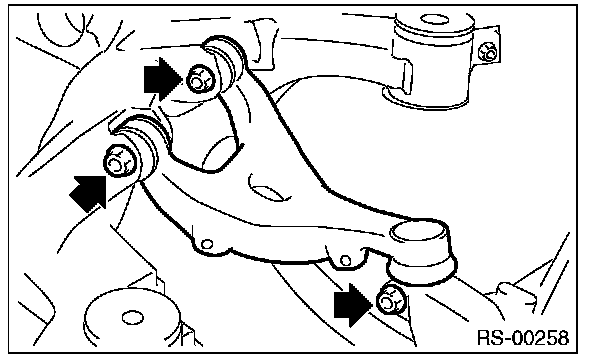 RS-00258