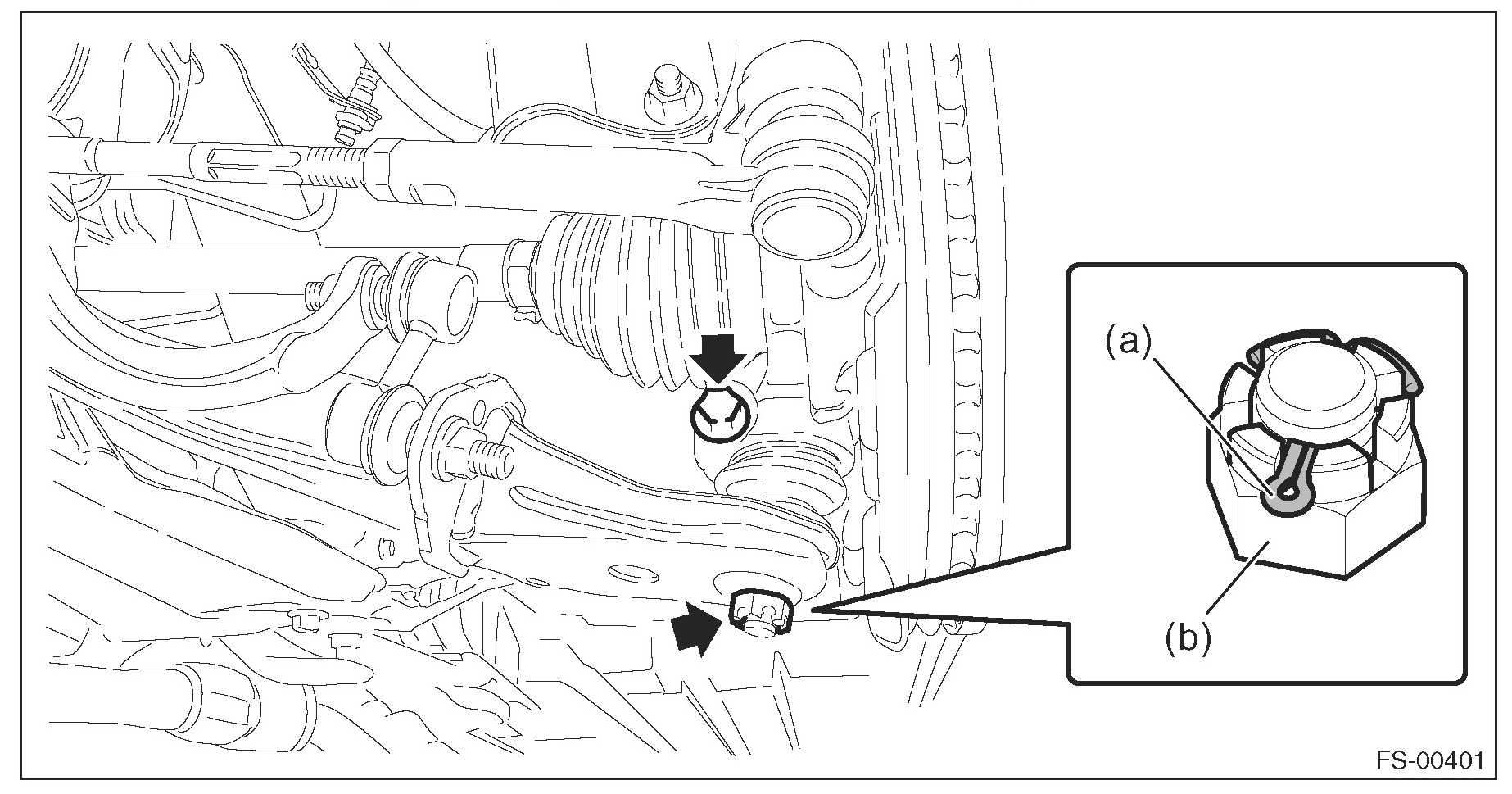 (a)

(b)

FS-00401