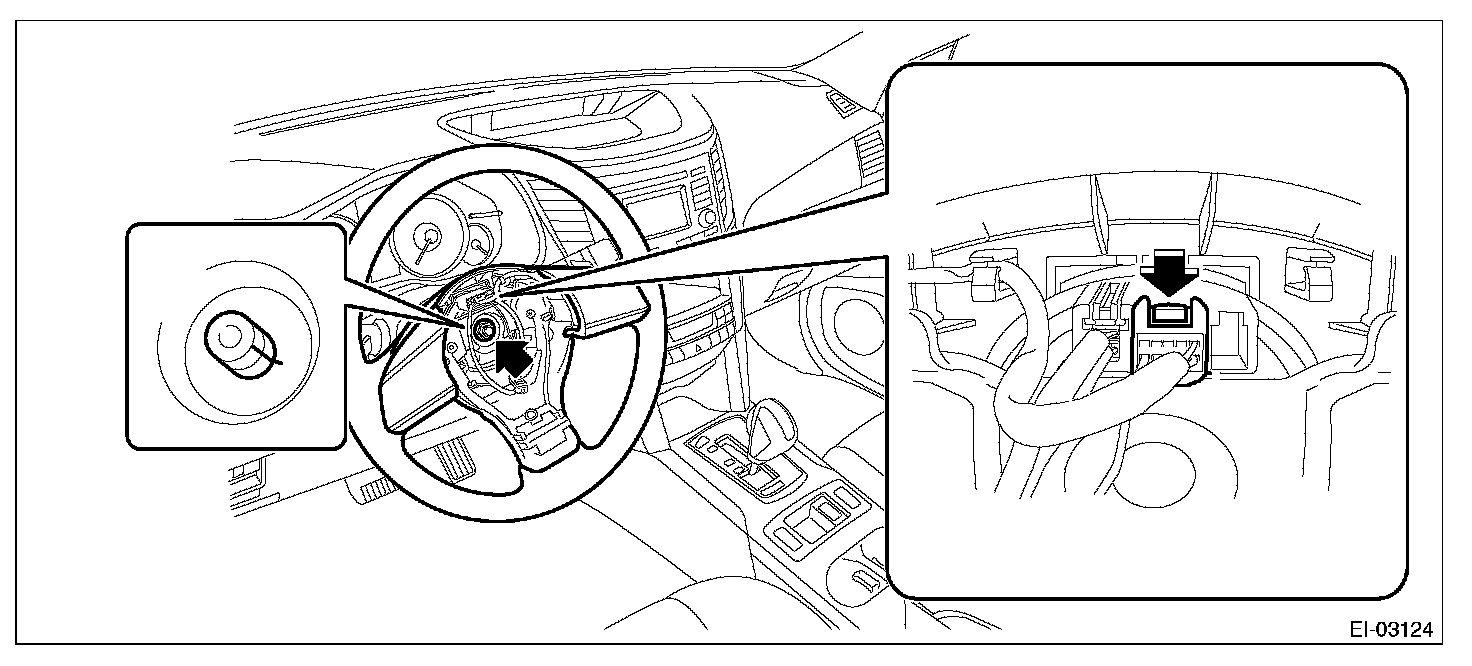 EI-03124