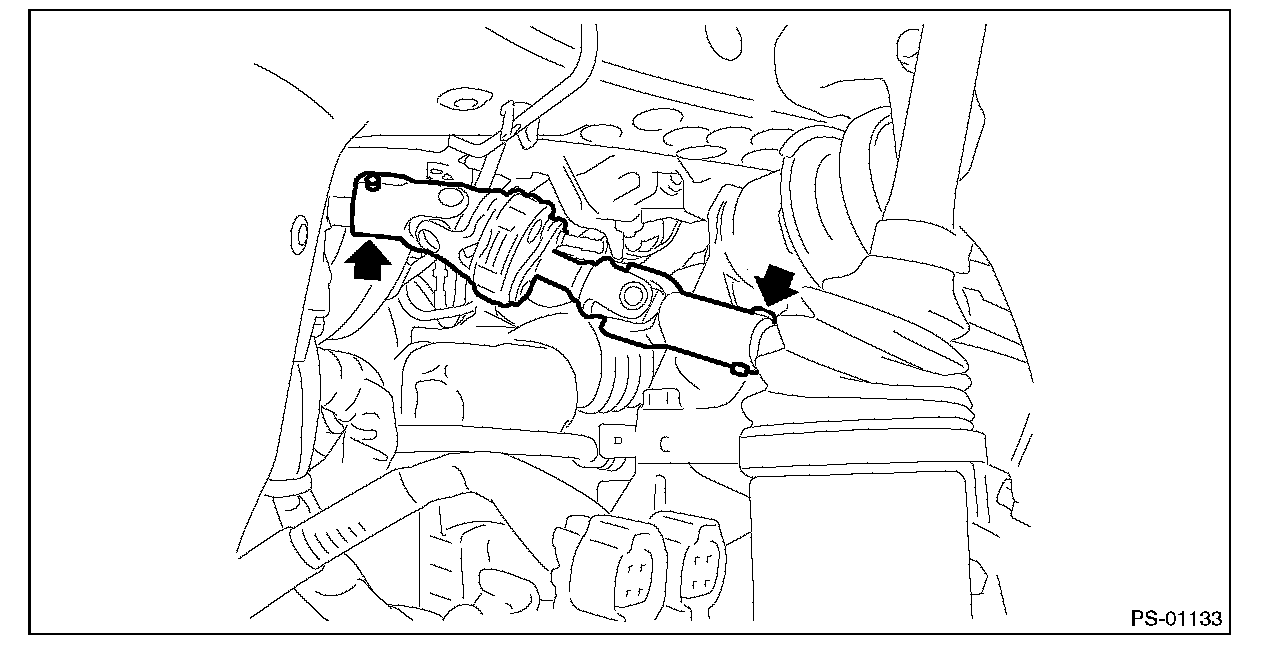 PS-01133