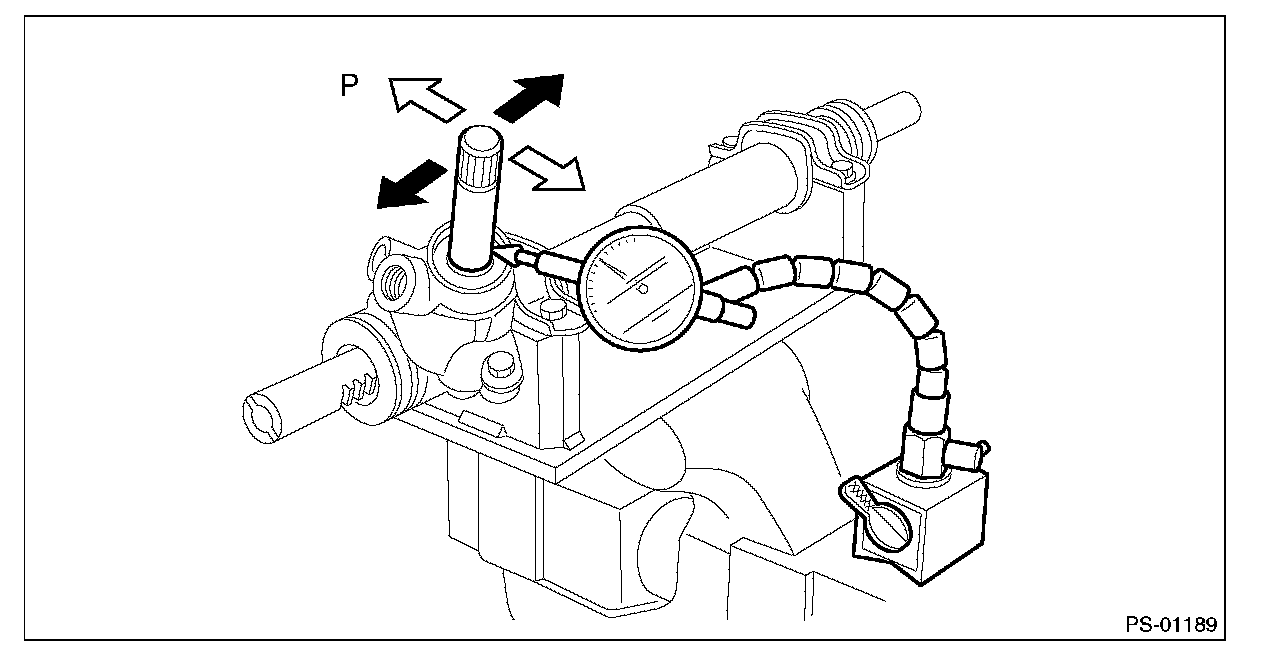 P

PS-01189