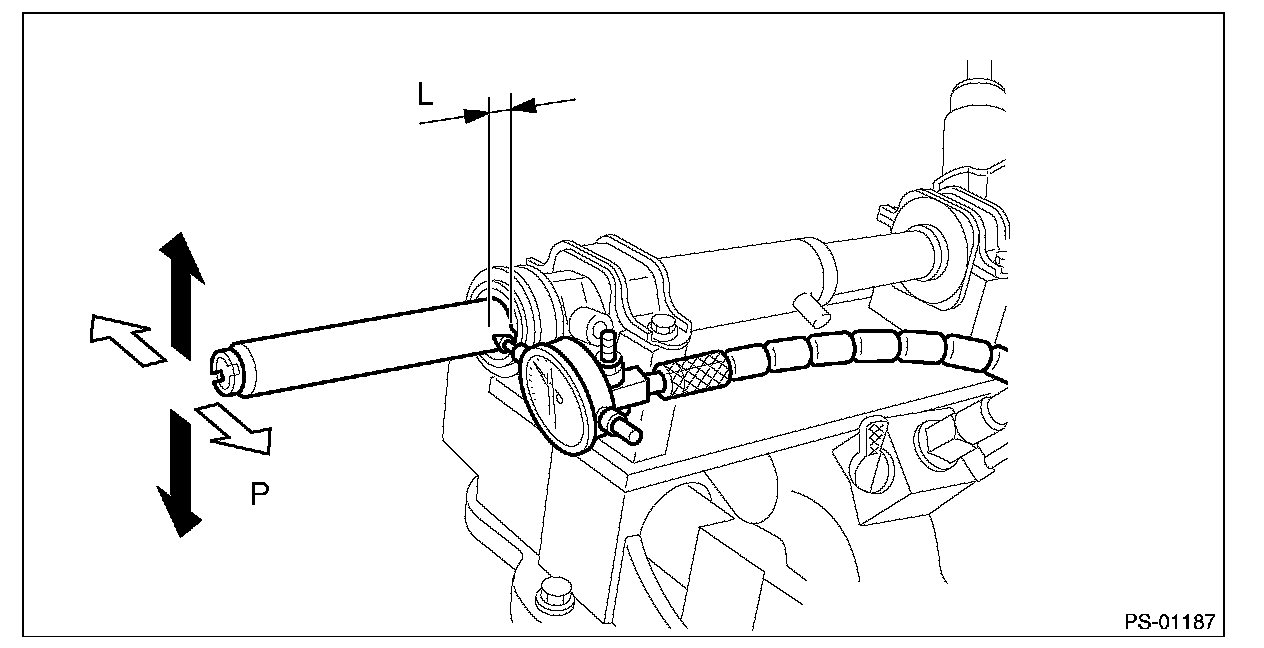 L

P

PS-01187