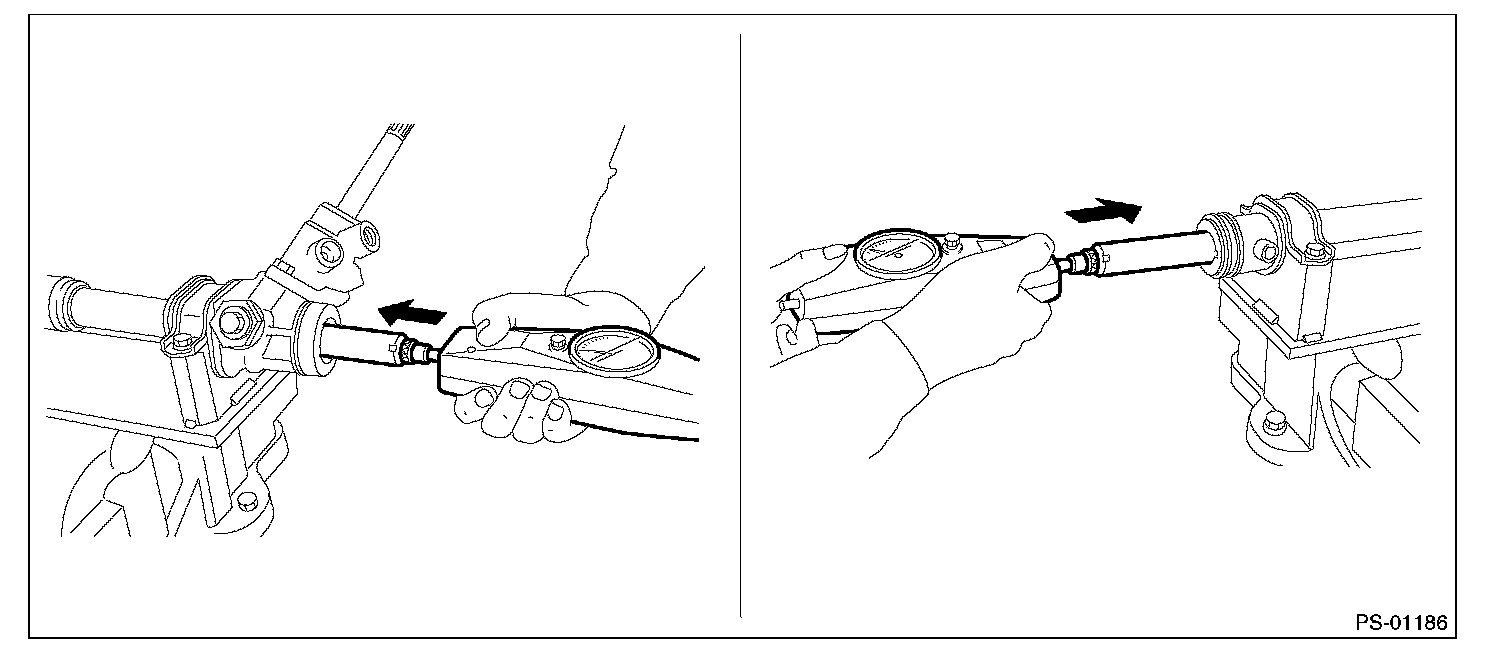 PS-01186