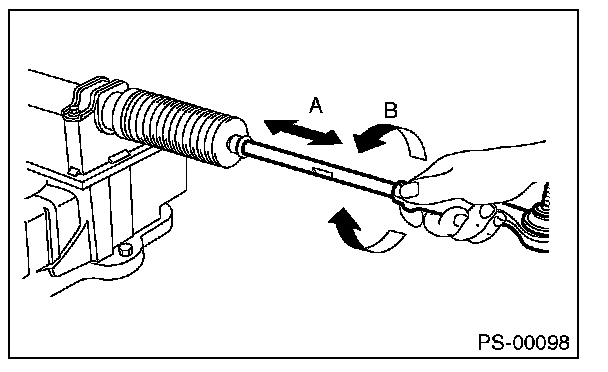 A
B
PS-00098