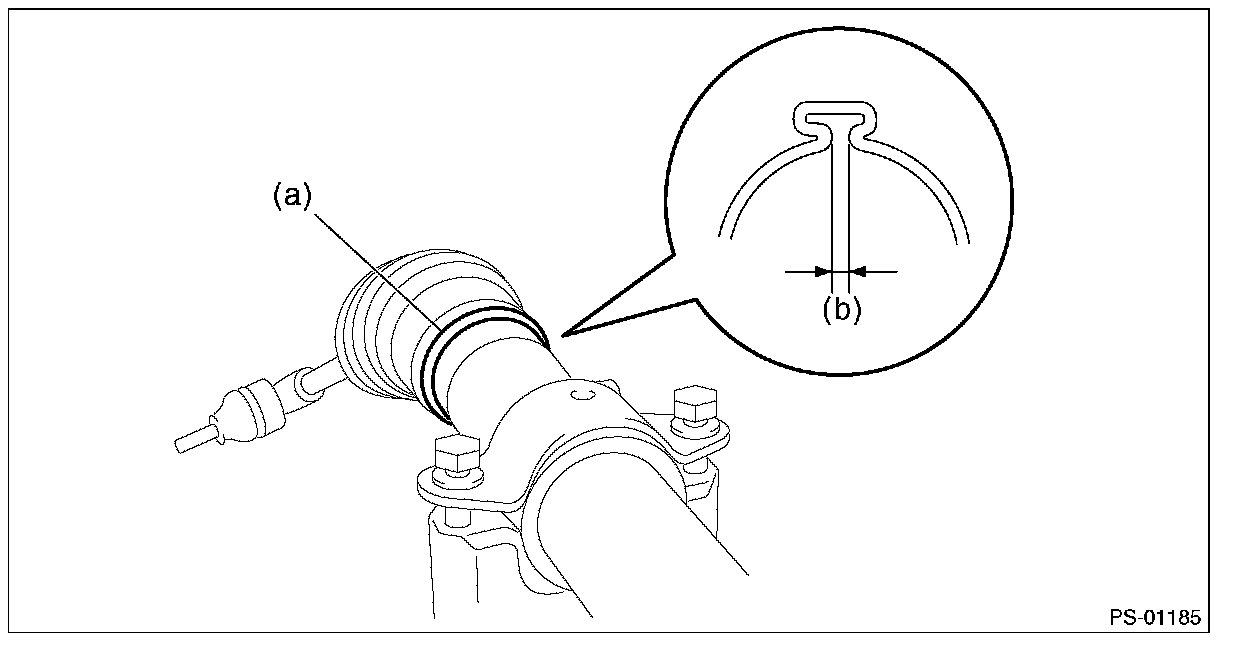 (a)

(b)

PS-01185