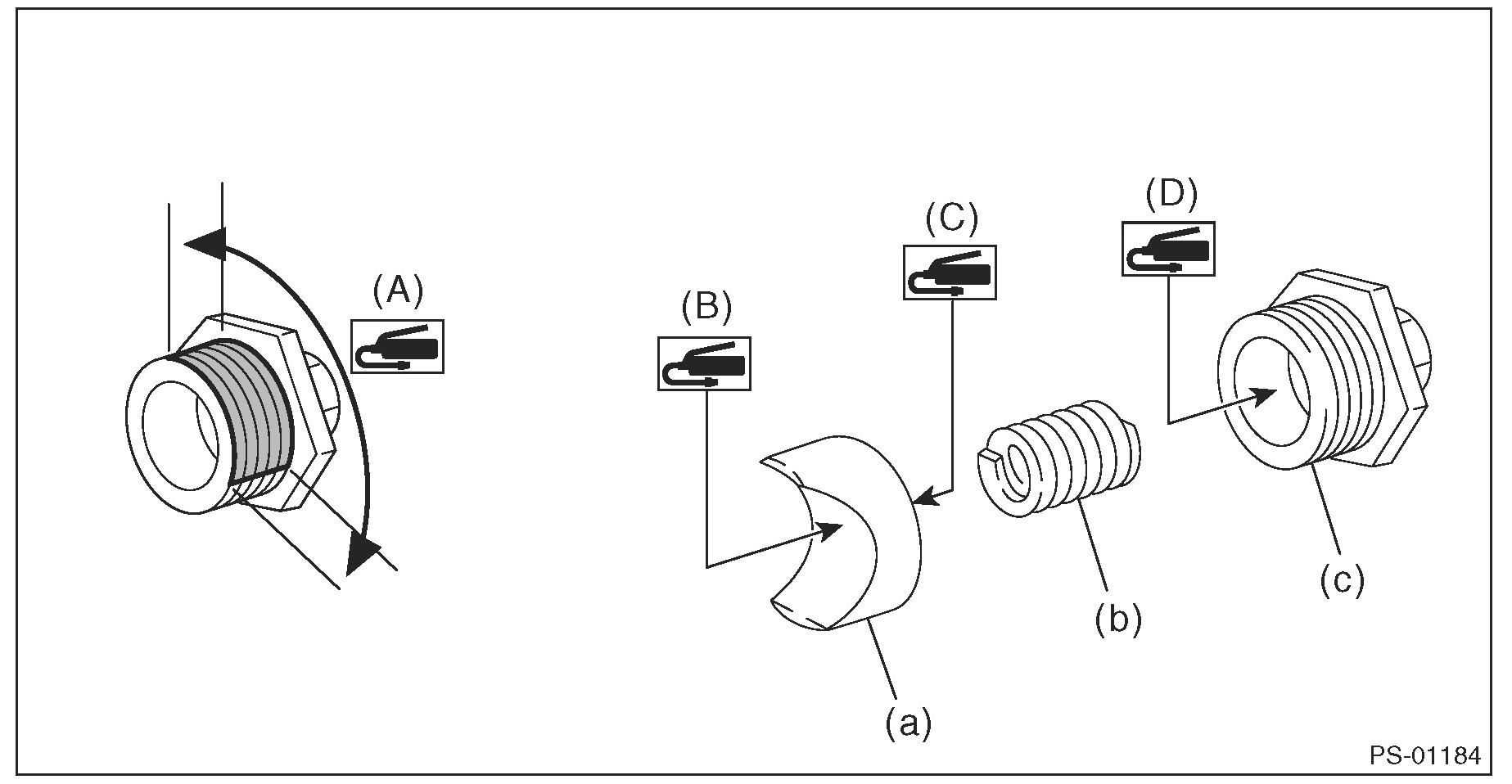 (A)

(B)

(C)

(D)

(a)

(b)

(c)

PS-01184