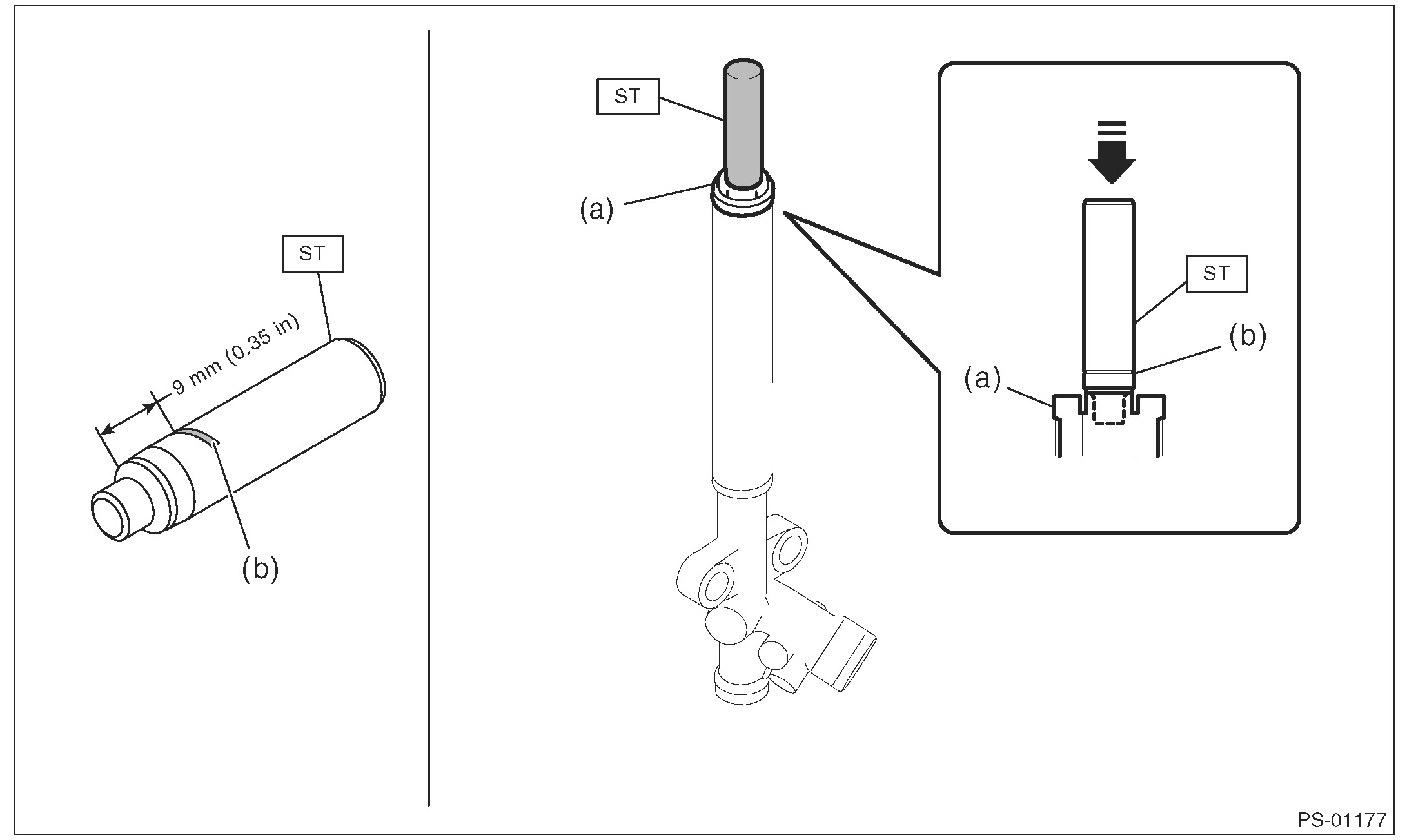 ST

9 mm (0.35 in)

(b)

ST

(a)

ST

(b)

(a)

PS-01177