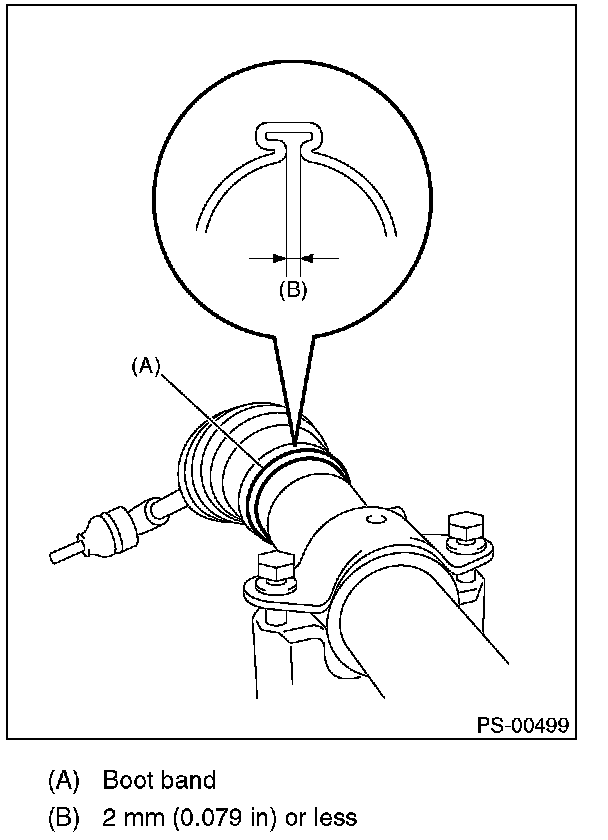 (B)

(A)

PS-00499

(A) Boot band

(B) 2 mm (0.079 in) or less