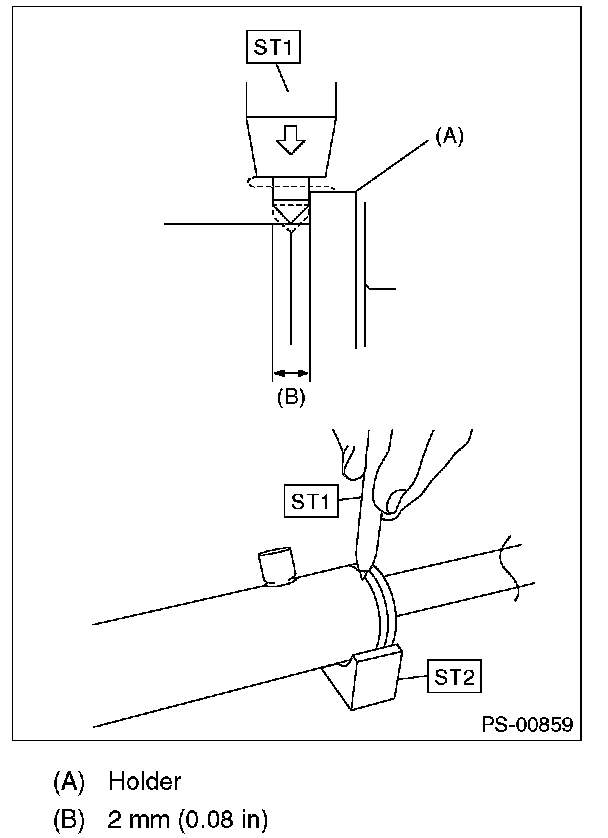 ST1

(A)

(B)

ST1

ST2

PS-00859

(A) Holder

(B) 2 mm (0.08 in)