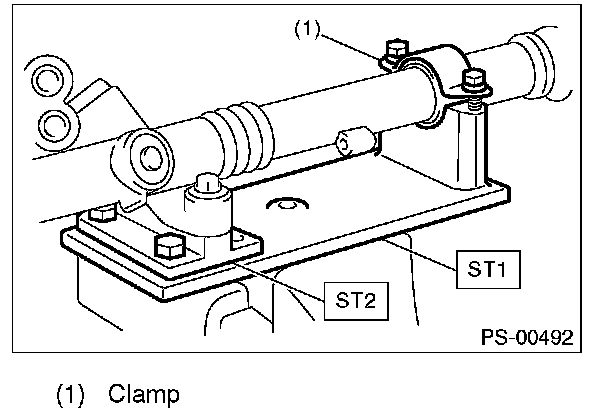 (1)

ST1

ST2

PS-00492

(1) Clamp