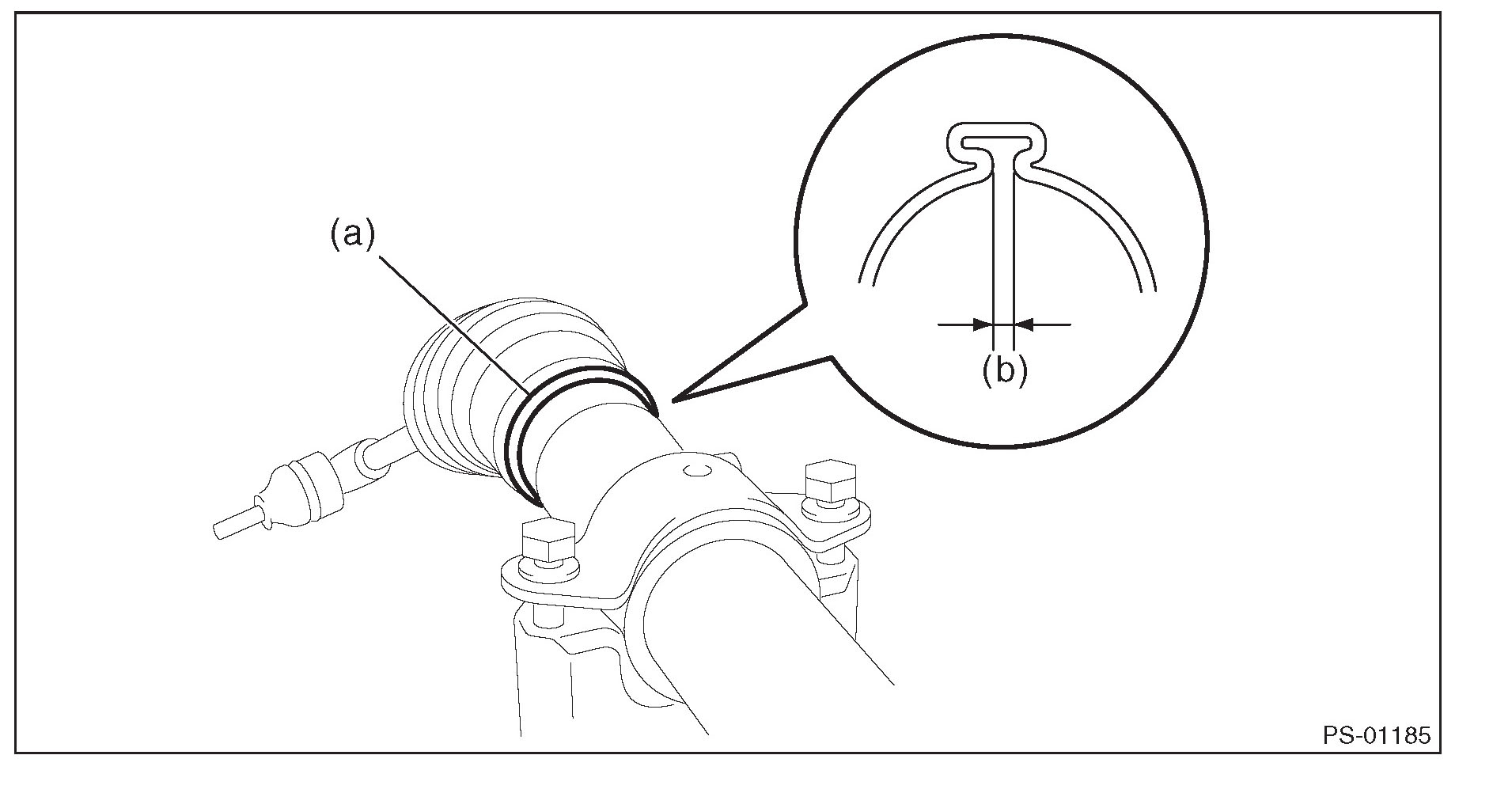 (a)

(b)

PS-01185