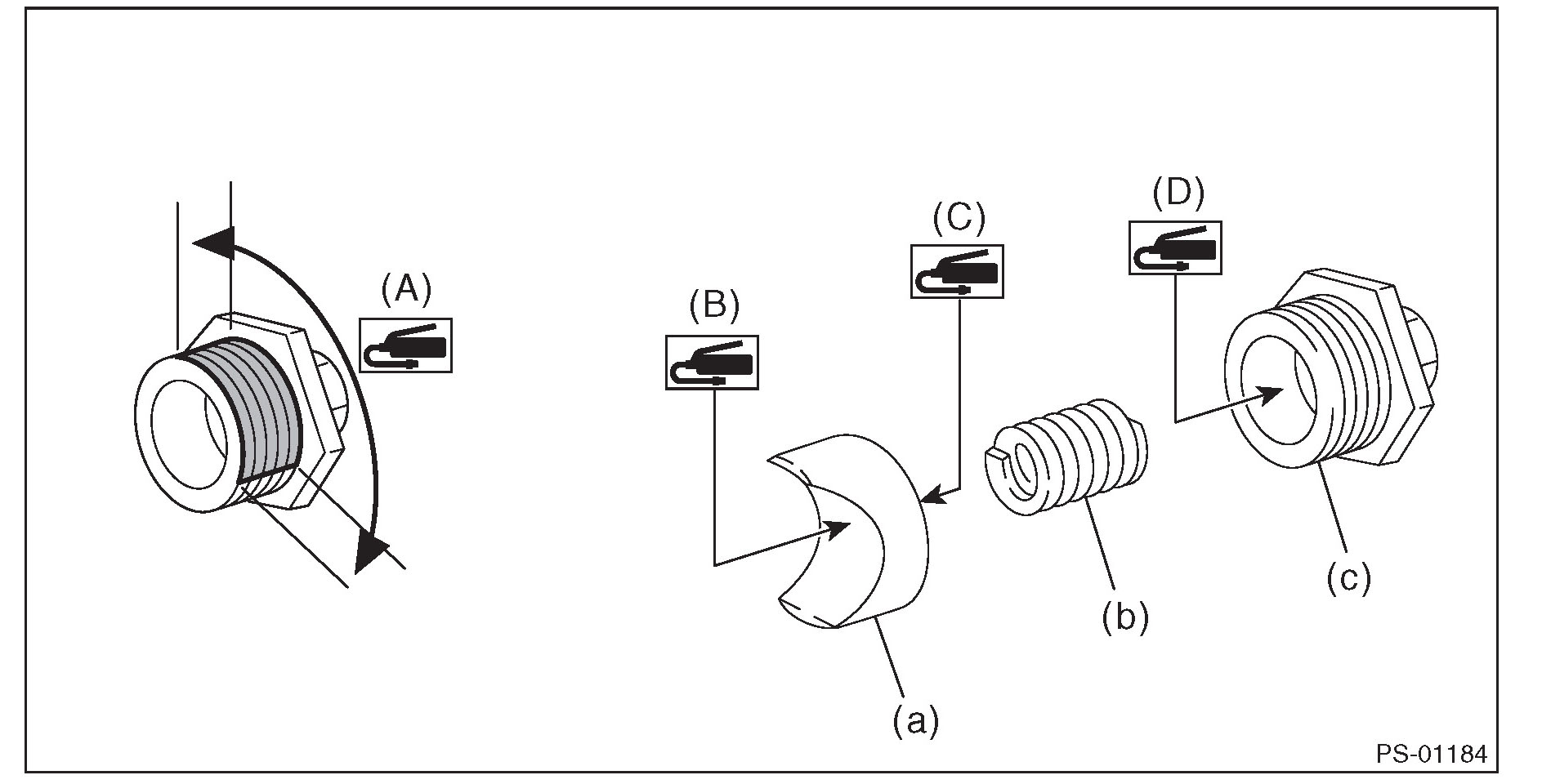 (A)

(B)

(C)

(D)

(a)

(b)

(c)

PS-01184