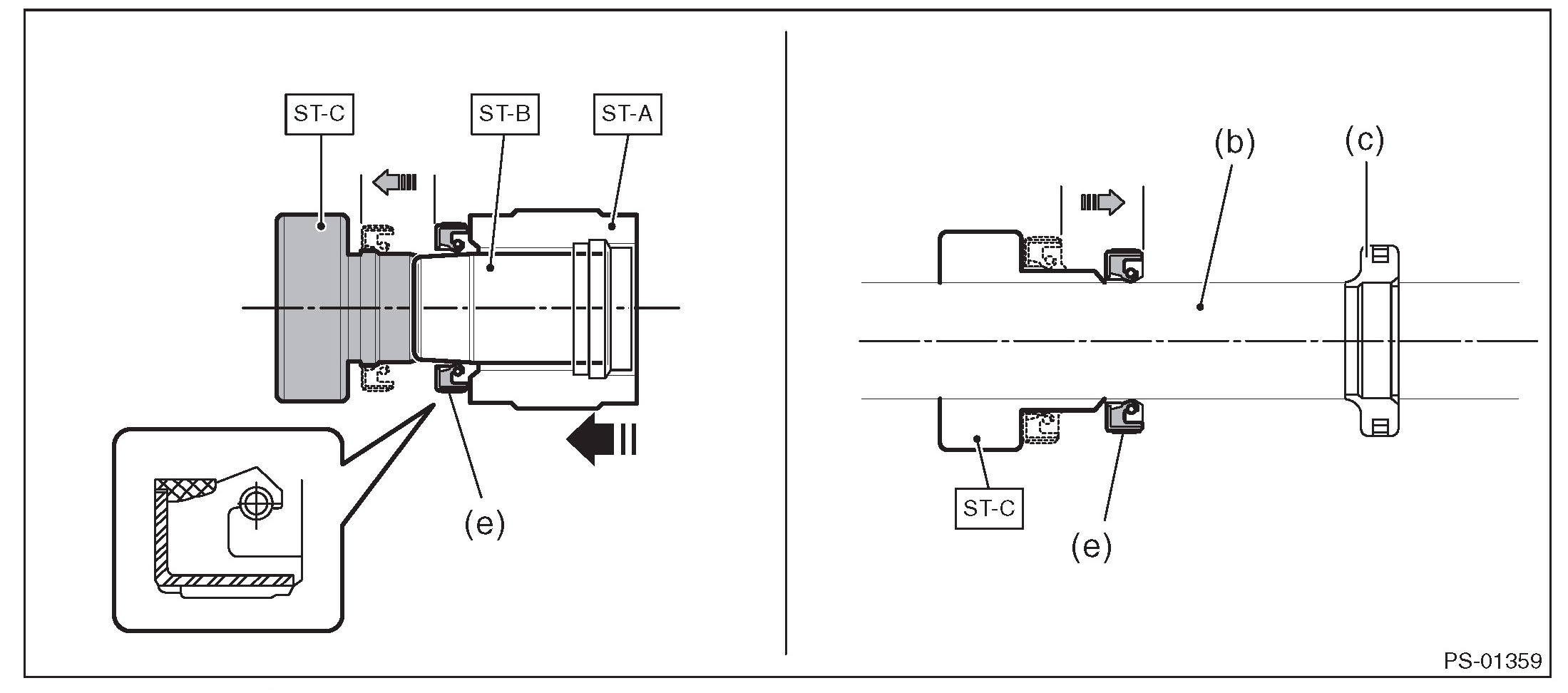 ST-C

ST-B

ST-A

(e)

(b)

(c)

ST-C

(e)

PS-01359