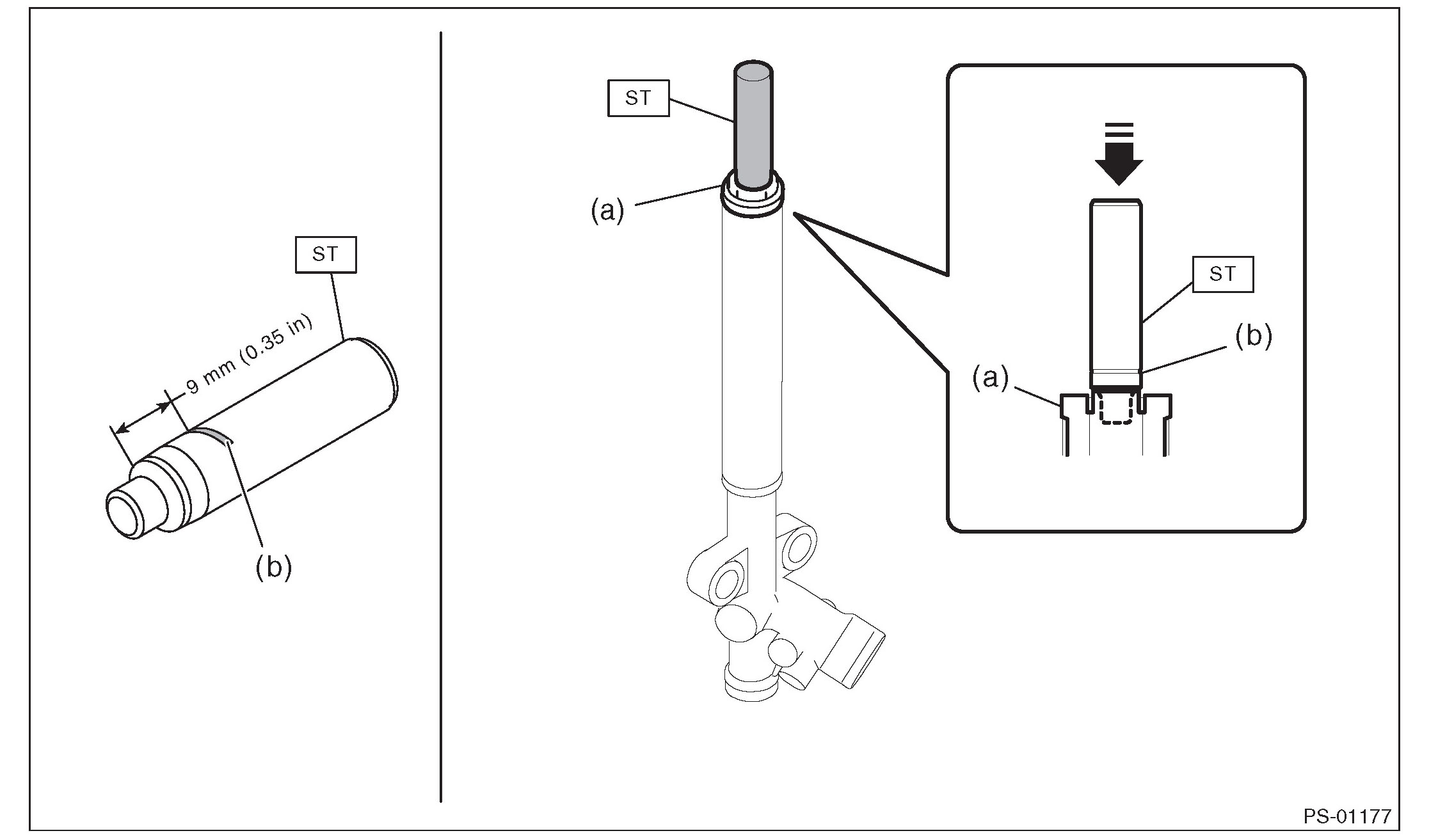 ST

9 mm (0.35 in)

(b)

ST

(a)

ST

(b)

(a)

PS-01177