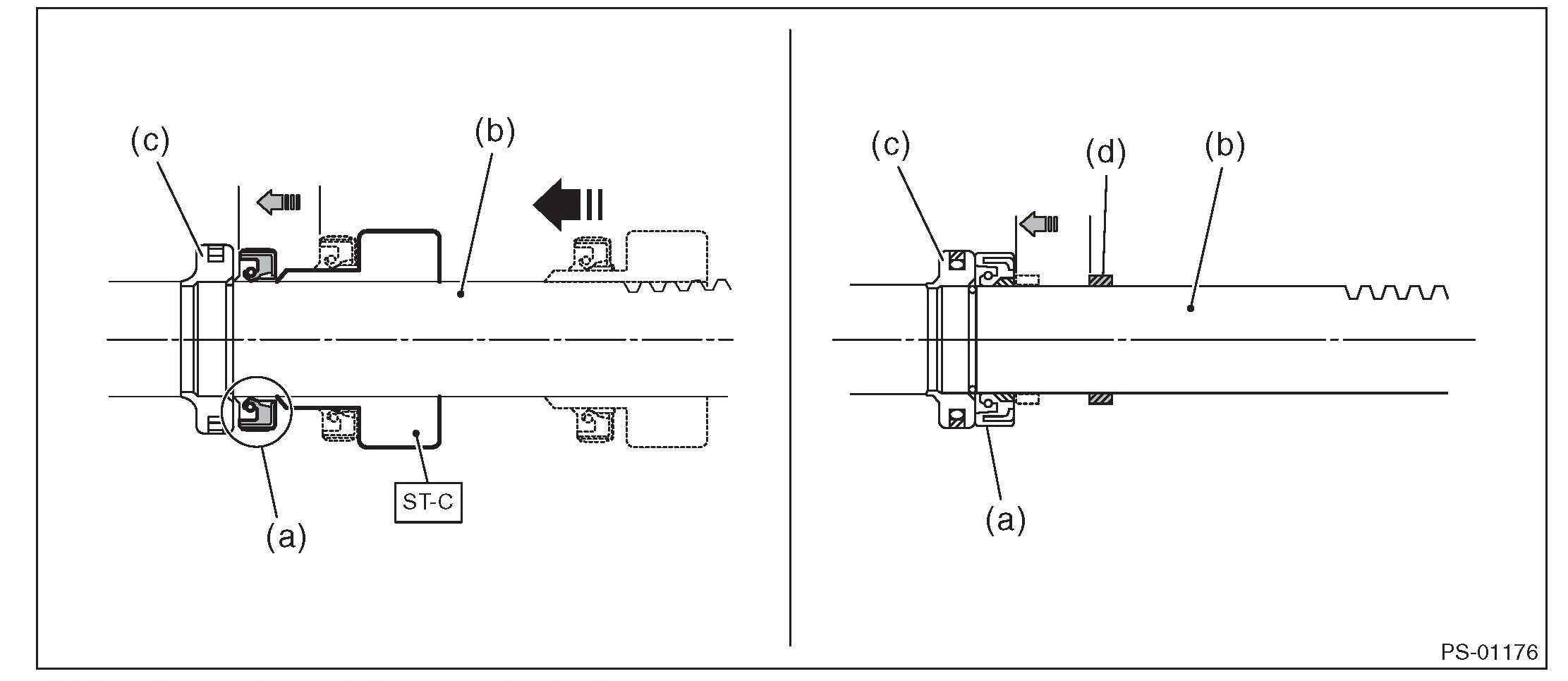 (c)
(b)
(a)
ST-C
(c)
(d)
(b)
(a)
PS-01176