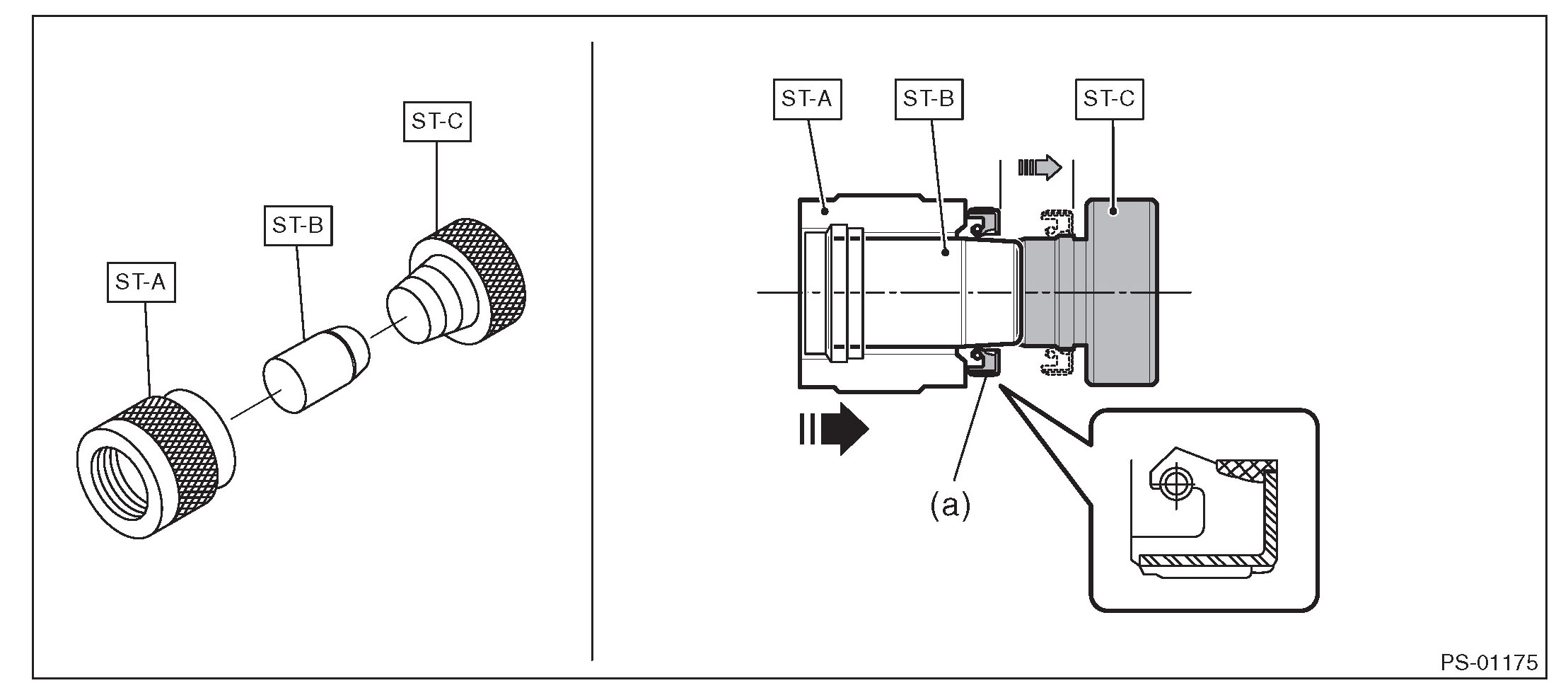 ST-C

ST-B

ST-A

ST-A

ST-B

ST-C

(a)

PS-01175