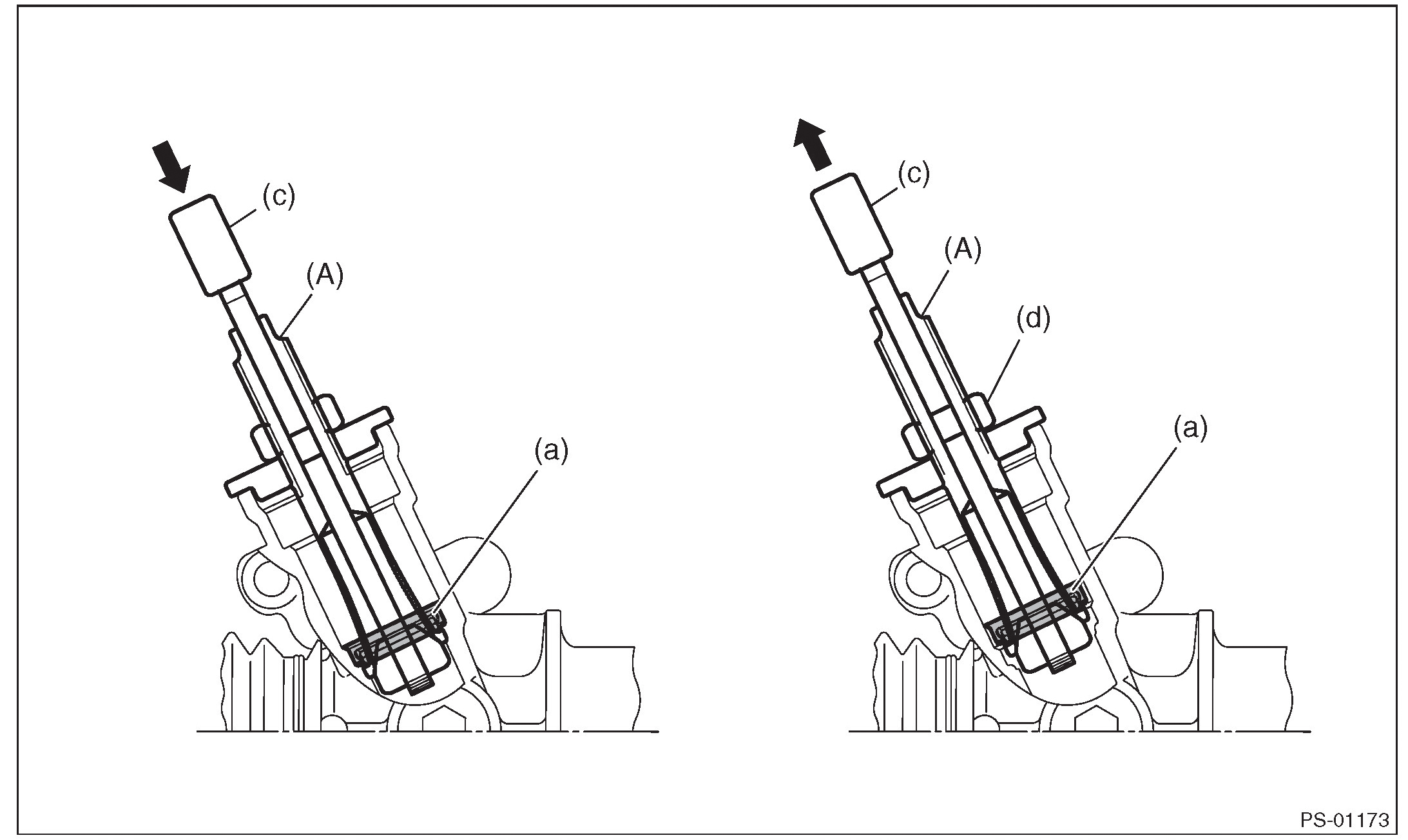 (c)
(A)
(a)
(c)
(A)
(d)
(a)
PS-01173