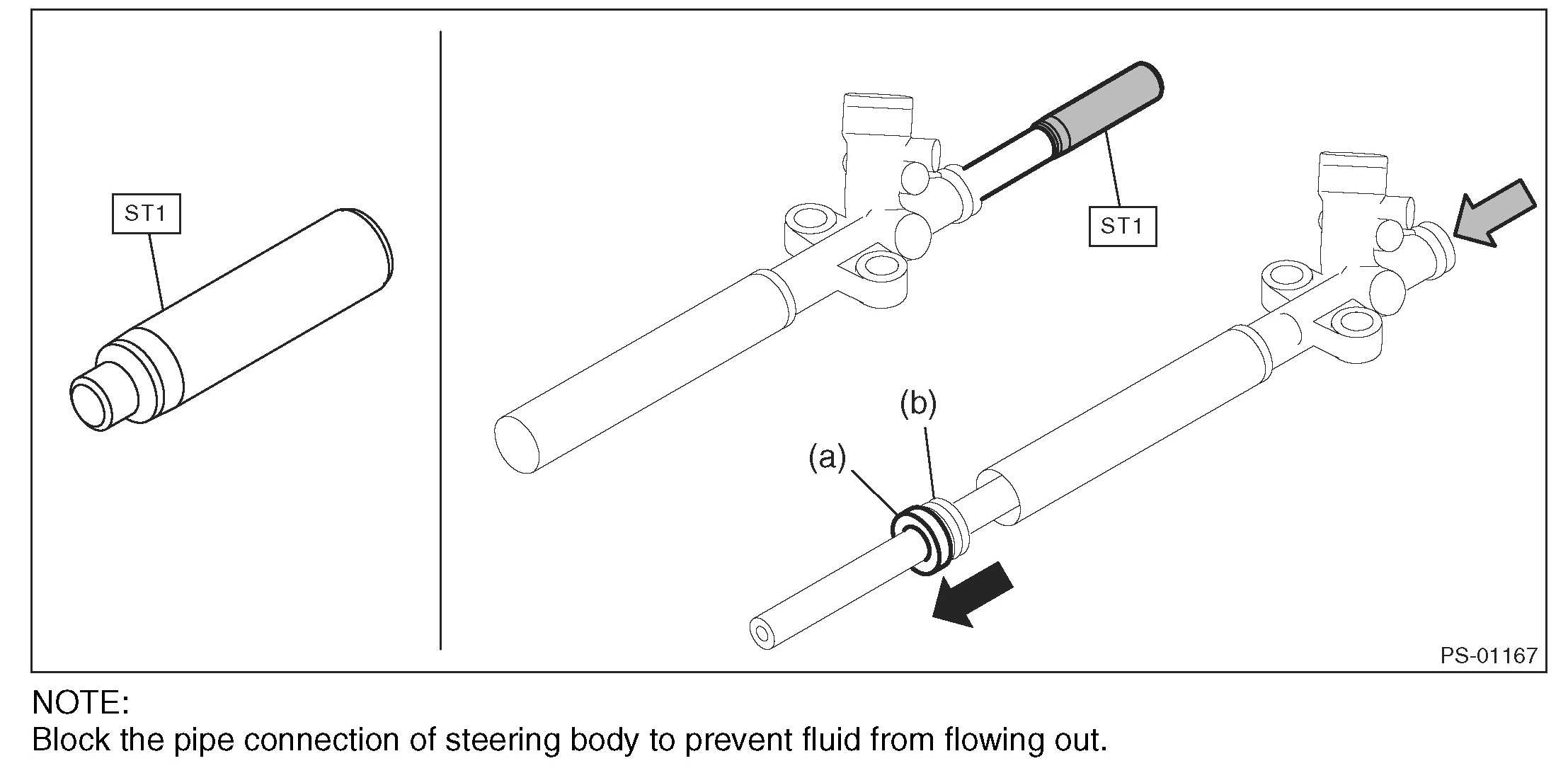 ST1

ST1

(b)

(a)

PS-01167

NOTE:
Block the pipe connection of steering body to prevent fluid from flowing out.