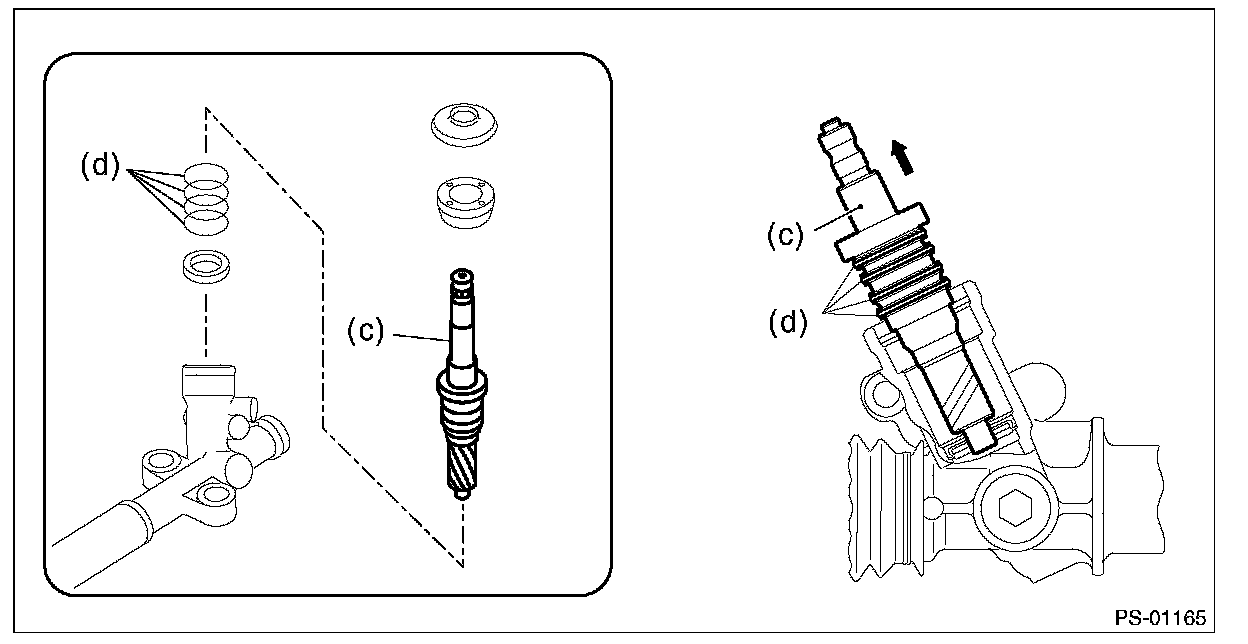 (d)

(c)

(c)

(d)

PS-01165