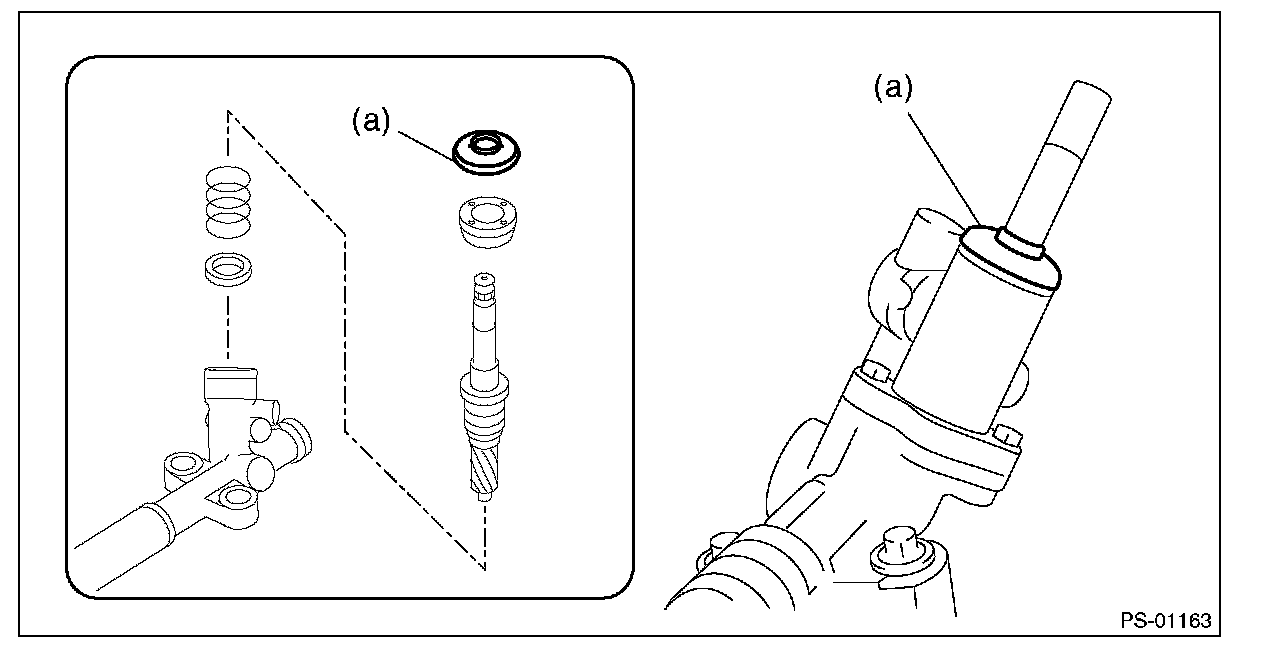 (a)

(a)

PS-01163