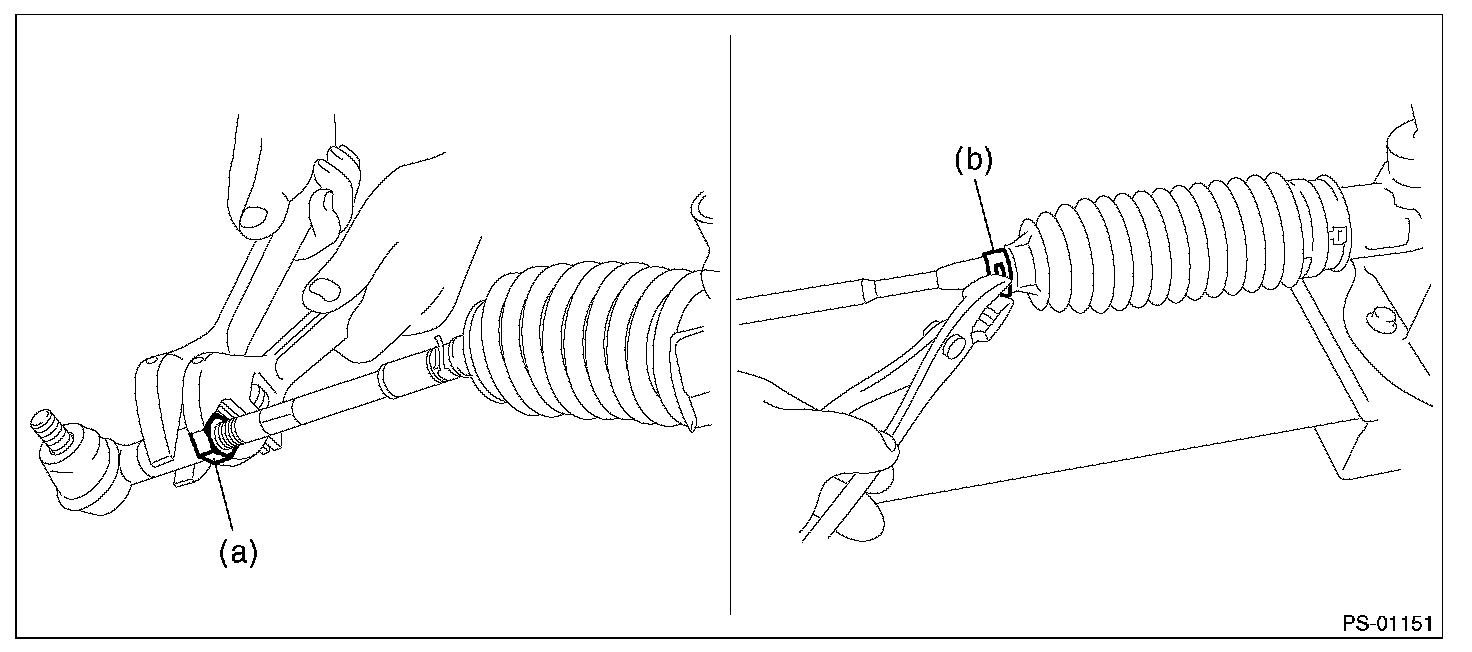 (a)

(b)

PS-01151