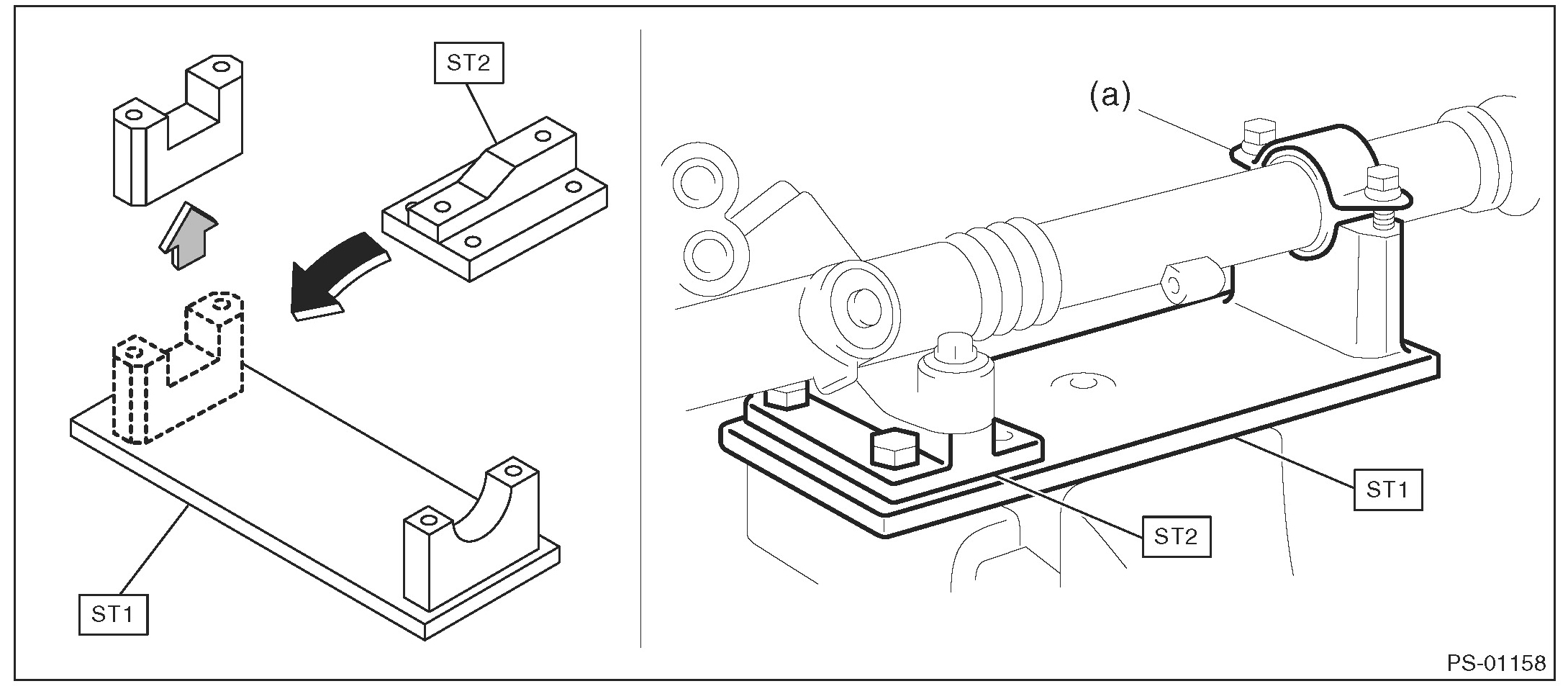 ST2

ST1

(a)

ST1

ST2

PS-01158