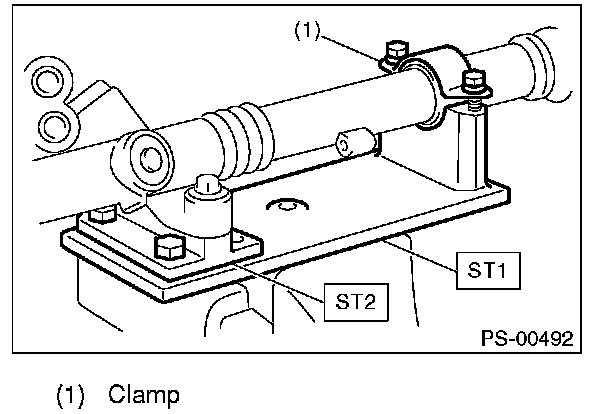 (1)

ST1

ST2

PS-00492

(1) Clamp