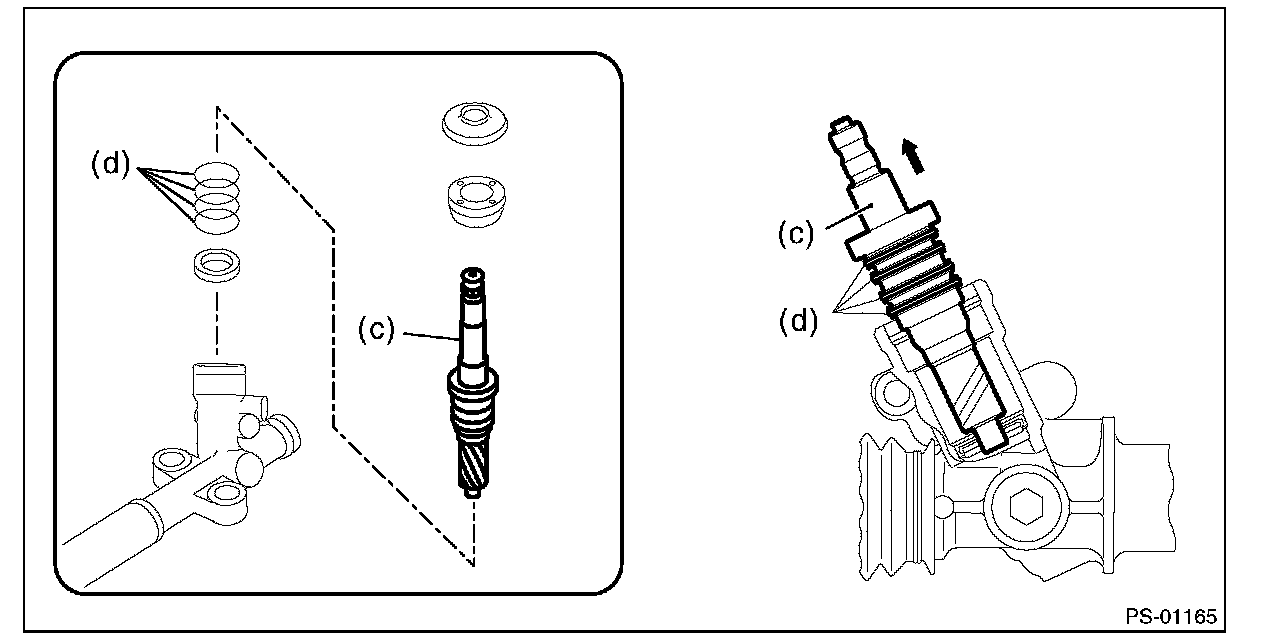 (d)

(c)

(c)

(d)

PS-01165