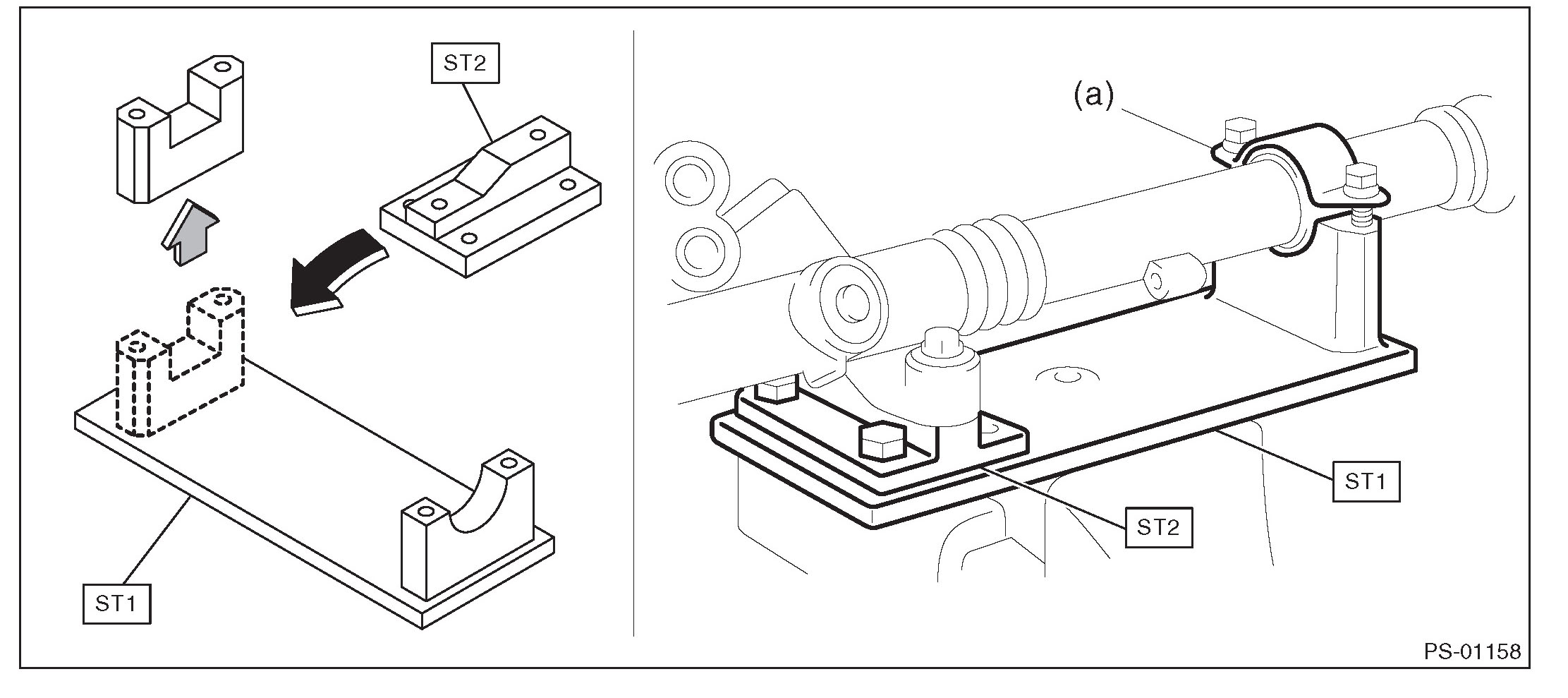 ST2

ST1

(a)

ST1

ST2

PS-01158