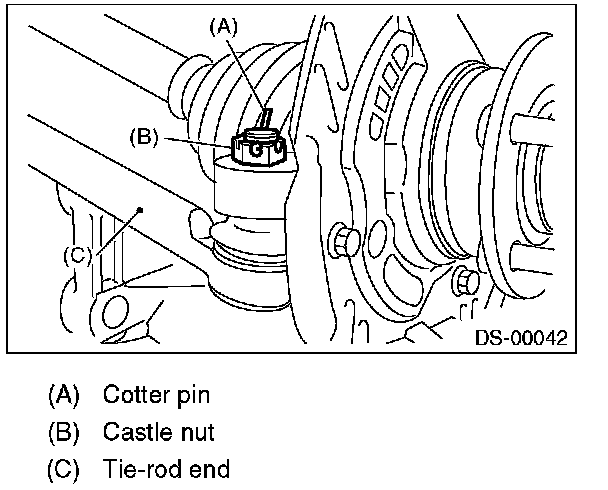 (A)
(B)
(C)
DS-00042

(A) Cotter pin
(B) Castle nut
(C) Tie-rod end